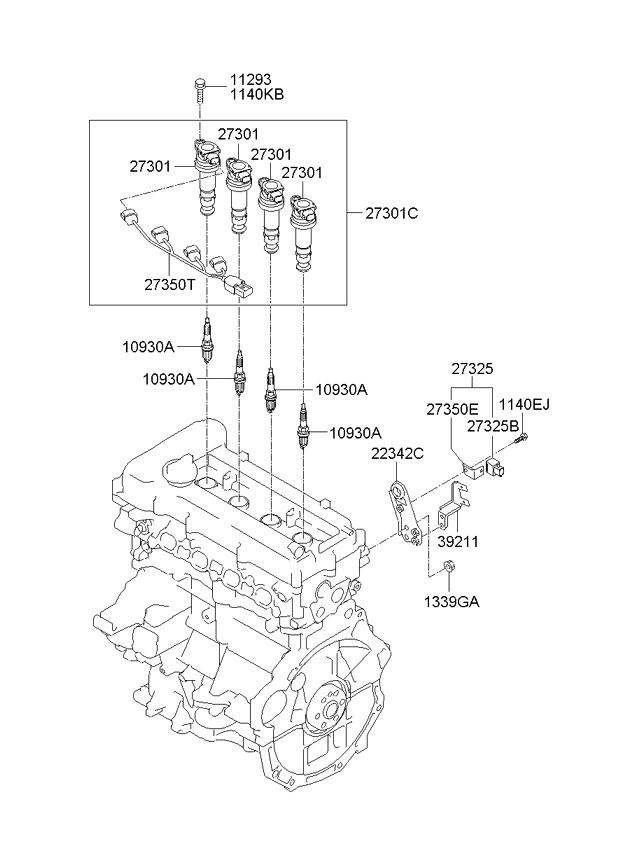 11293
1140KB
27301
27301
27301
27301
27301C
27350T
10930A
10930A
10930A
10930A
27325
27350E
1140EJ
27325B
22342C
39211
1339GA