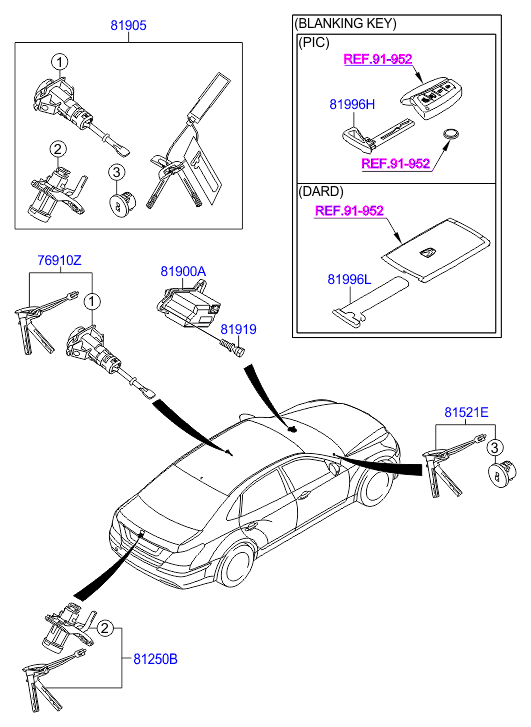 81905

1

2

3

(BLANKING KEY)

(PIC)

REF.91-952

81996H

REF.91-952

(DARD)

REF.91-952

81996L

76910Z

1

81900A

81919

81521E

3

2

81250B