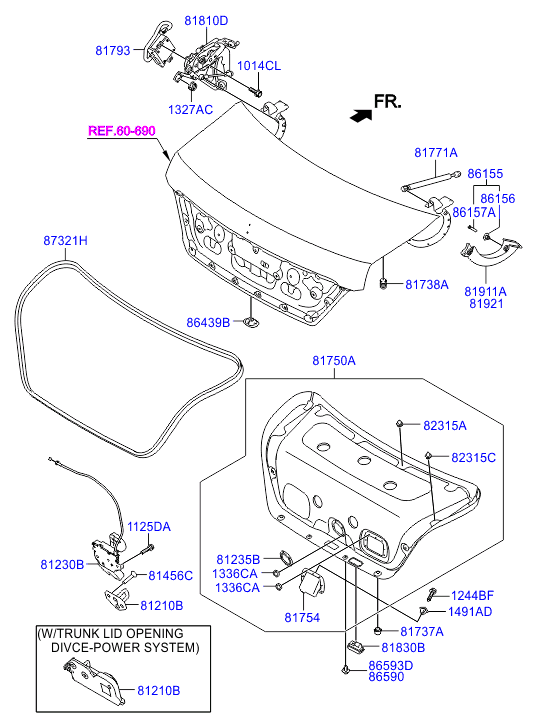 81810D
81793
1014CL
1327AC
FR.
REF.60-690
81771A
86155
86156
86157A
87321H
81738A
81911A
81921
86439B
81750A
82315A
82315C
1125DA
81230B
81456C
81210B
81235B
1336CA
1336CA
81754
1244BF
1491AD
81737A
81830B
86593D
86590
(W/TRUNK LID OPENING DIVCE-POWER SYSTEM)
81210B