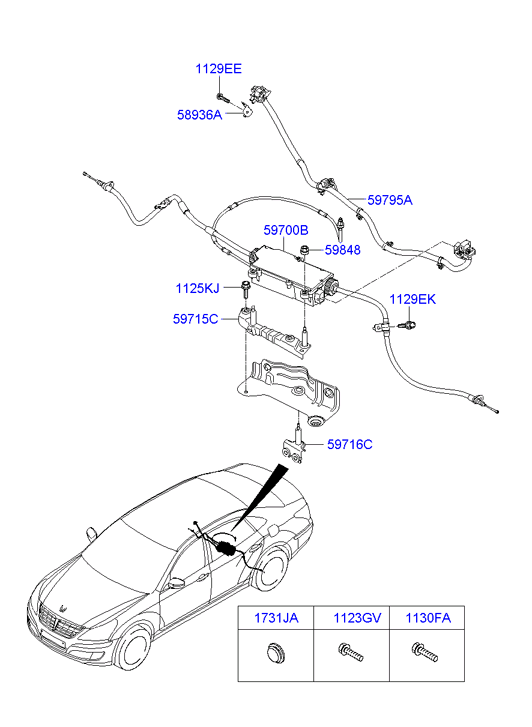 1129EE
58936A
59795A
59700B
59848
1125KJ
1129EK
59715C
59716C

| 1731JA | 1123GV | 1130FA |
|---|---|---|
| | | |