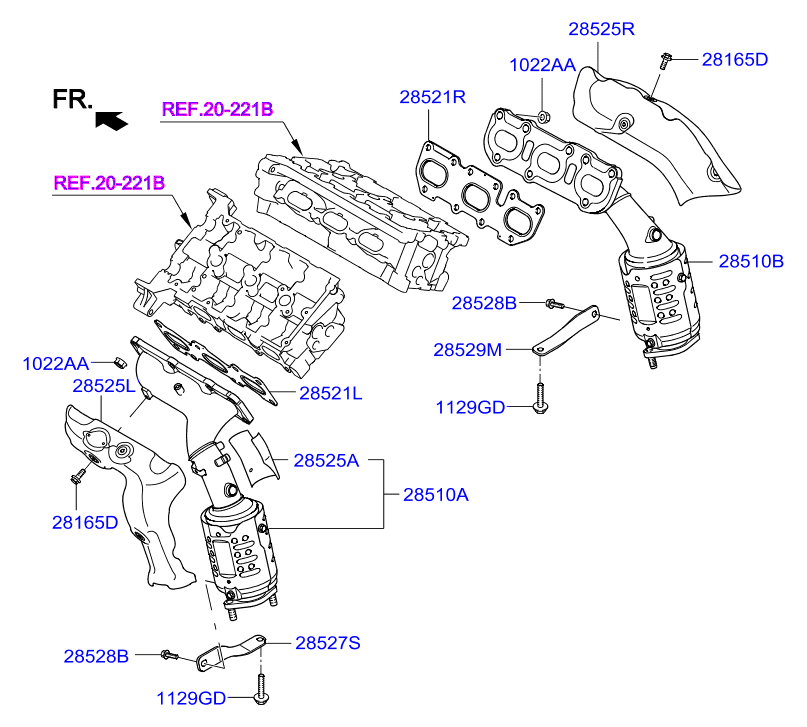 FR.

REF.20-221B

REF.20-221B

28525R

1022AA

28165D

28521R

28510B

28528B

28529M

1129GD

1022AA

28525L

28521L

28525A

28510A

28165D

28528B

28527S

1129GD