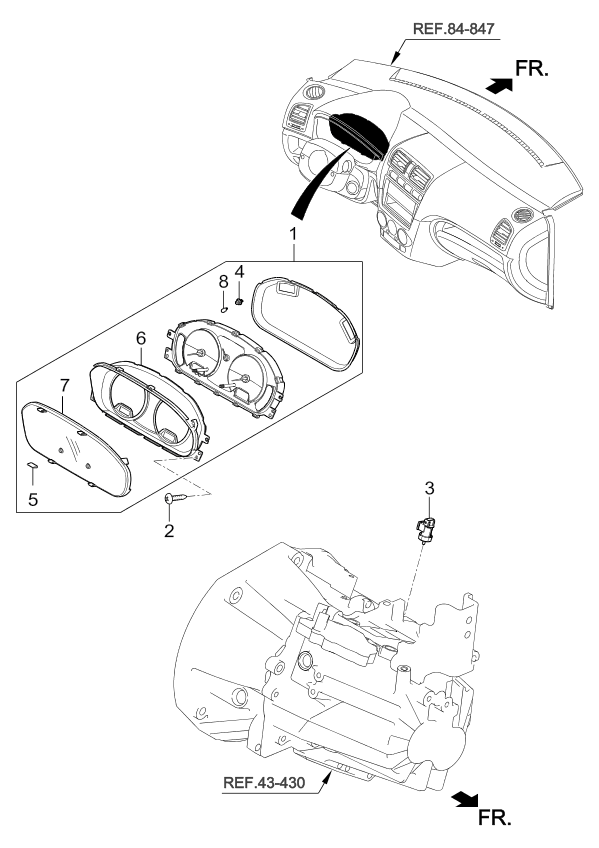 REF.84-847

FR.

1

8

4

6

7

5

2

3

REF.43-430

FR.