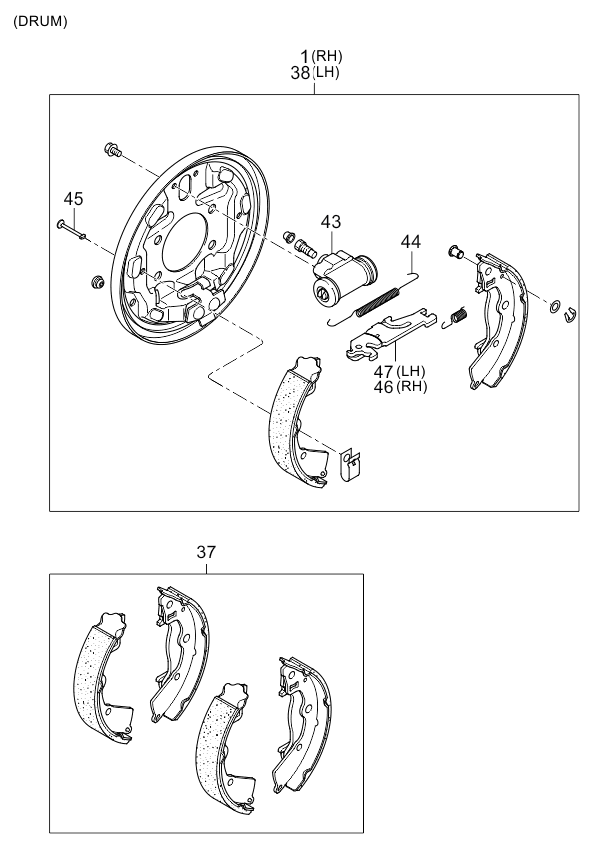 (DRUM)

1 (RH)
38 (LH)

45

43

44

47 (LH)
46 (RH)

37