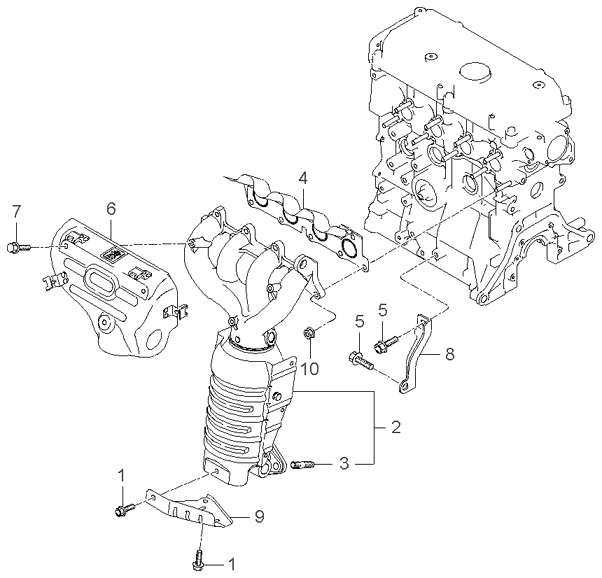 4
7
6
5
5
8
10
2
3
1
9
1