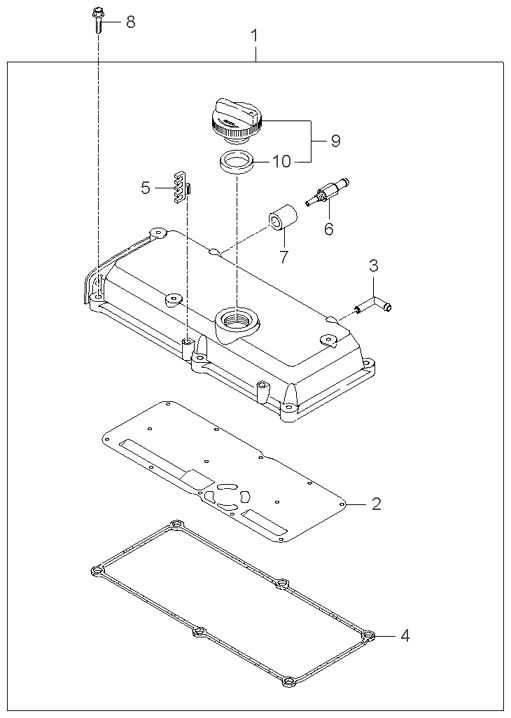 8
1
9
10
5
6
7
3
2
4