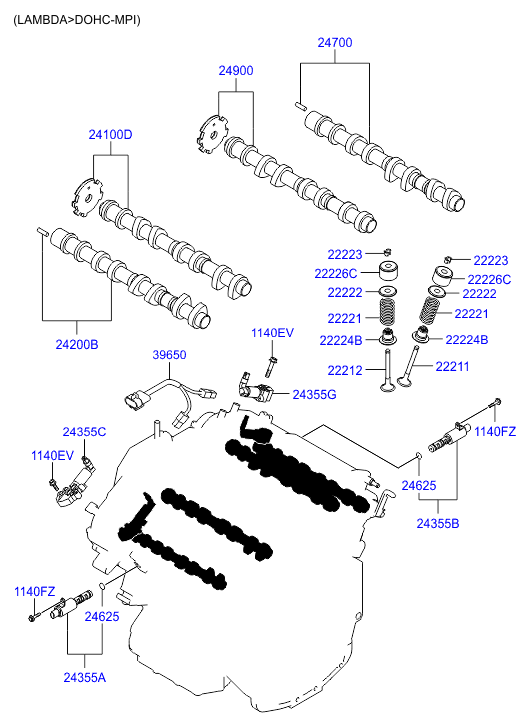 (LAMBDA>DOHC-MPI)

24700

24900

24100D

24200B

22223
22226C
22222
22221
22224B
22212

22223
22226C
22222
22221
22224B
22211

1140EV

39650

24355G

24355C

1140EV

1140FZ

24625

24355B

1140FZ

24625

24355A