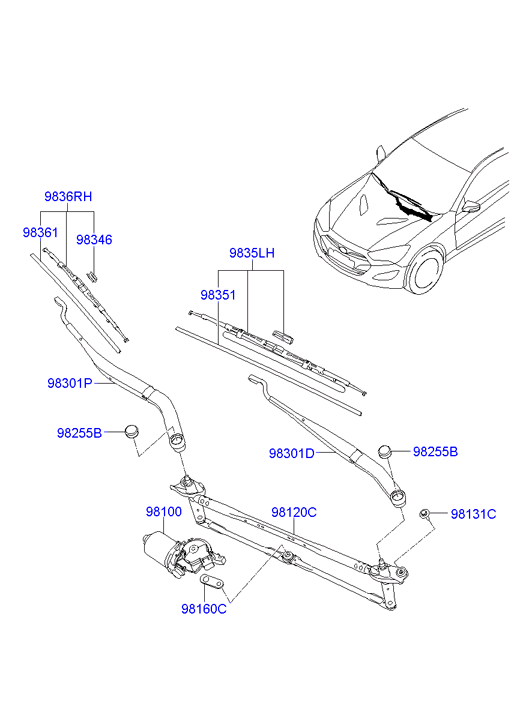 9836RH
98361
98346
9835LH
98351
98301P
98255B
98301D
98255B
98100
98120C
98131C
98160C