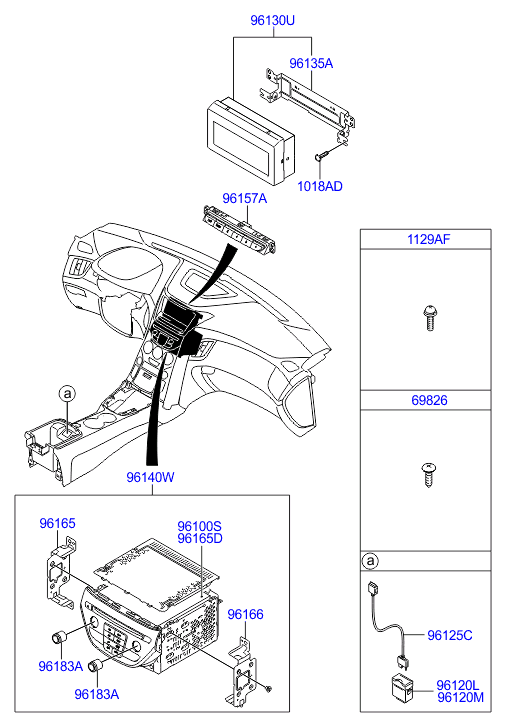 96130U
96135A
1018AD
96157A
a
96140W
96165
96100S
96165D
96166
96183A
96183A
1129AF
69826
a
96125C
96120L
96120M