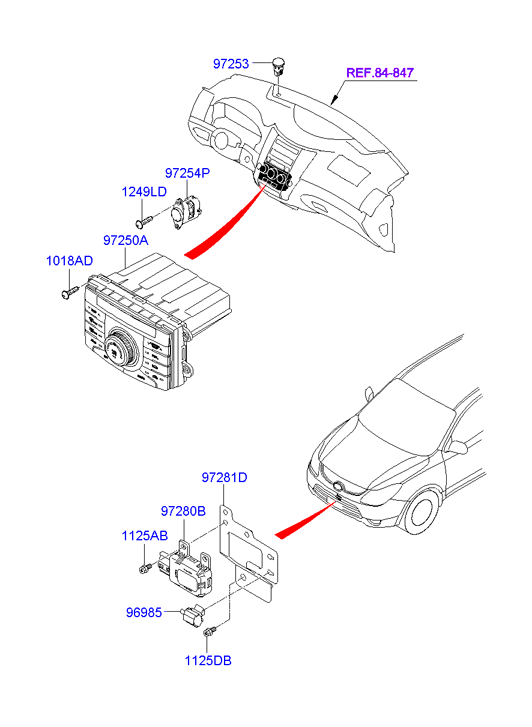 97253
REF.84-847
97254P
1249LD
97250A
1018AD
97281D
97280B
1125AB
96985
1125DB