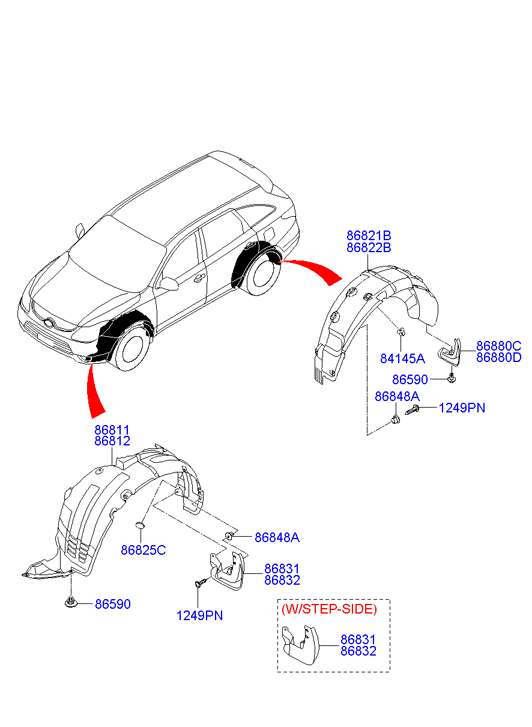 86821B
86822B

84145A

86880C
86880D

86590

86848A

1249PN

86811
86812

86825C

86848A

86831
86832

86590

1249PN

(W/STEP-SIDE)

86831
86832