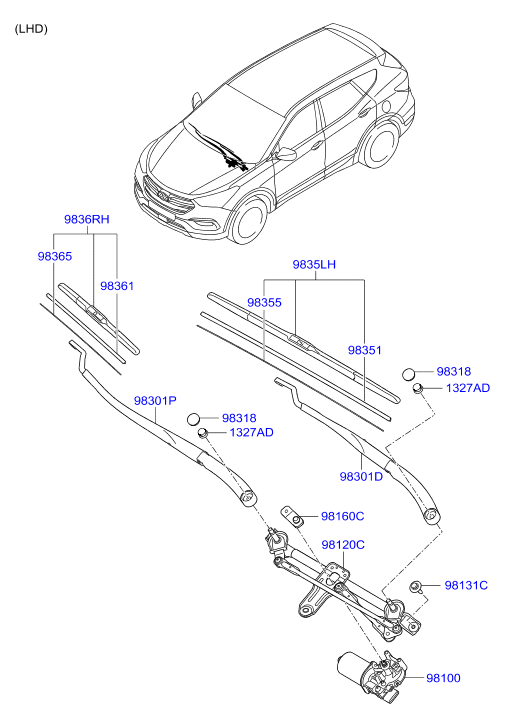 (LHD)

9836RH
98365
98361
9835LH
98355
98351
98318
1327AD
98301P
98318
1327AD
98301D
98160C
98120C
98131C
98100