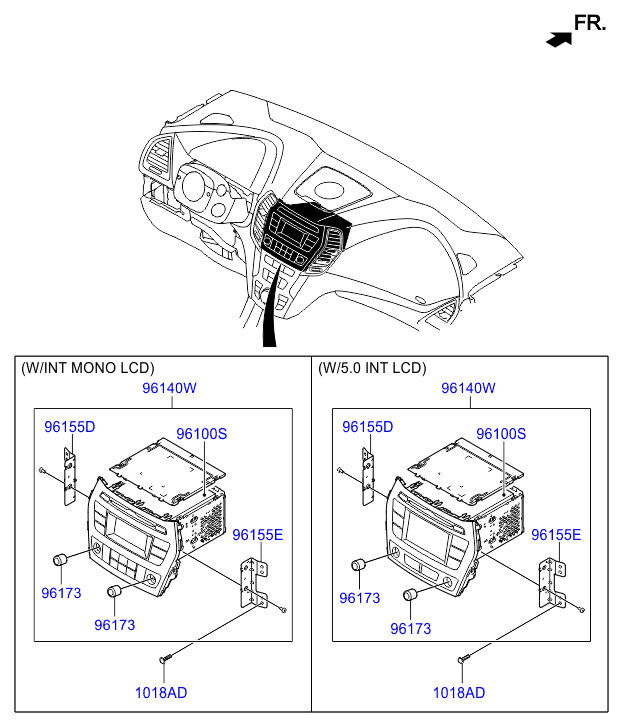 FR.

(W/INT MONO LCD)

96140W

96155D

96100S

96155E

96173

96173

1018AD

(W/5.0 INT LCD)

96140W

96155D

96100S

96155E

96173

96173

1018AD