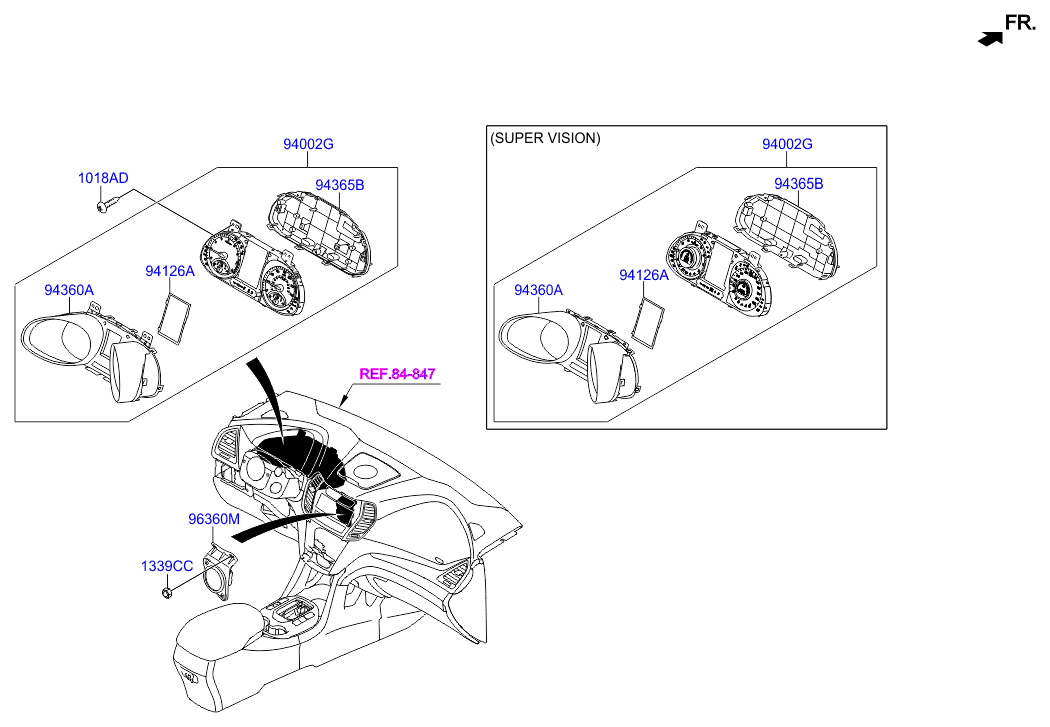 FR.

94002G
1018AD
94365B
94126A
94360A
REF.84-847
96360M
1339CC

(SUPER VISION)
94002G
94365B
94126A
94360A