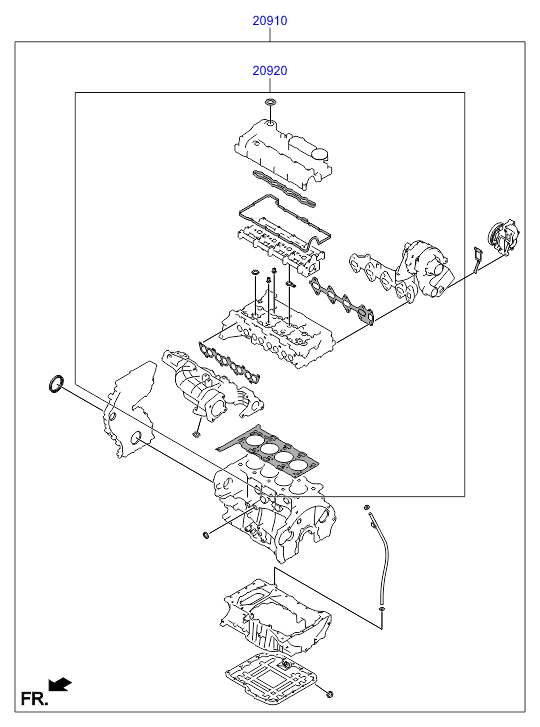 20910

20920

FR.