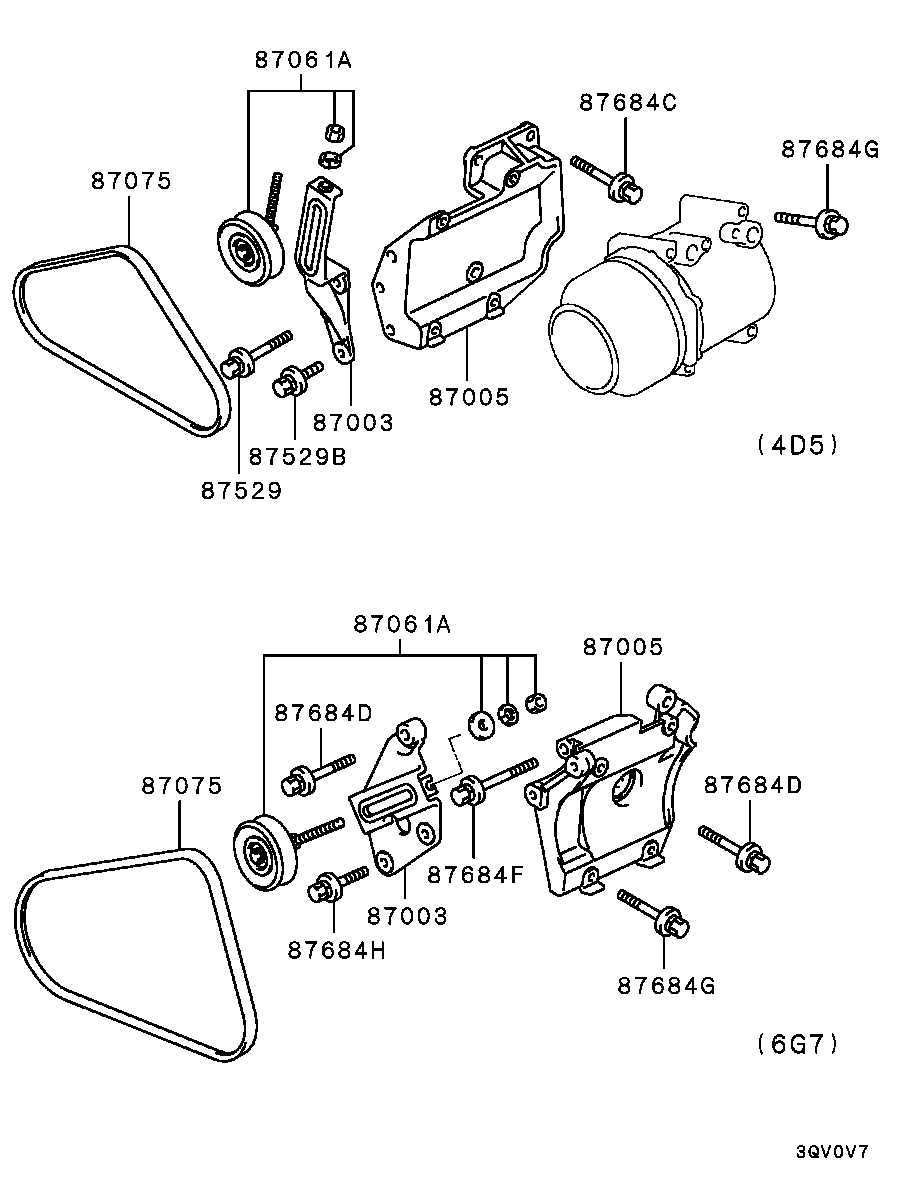 87061A
87684C
87684G
87075
87005
87003
87529B
87529
(4D5)

87061A
87005
87684D
87075
87684D
87684F
87003
87684H
87684G
(6G7)

3QV0V7