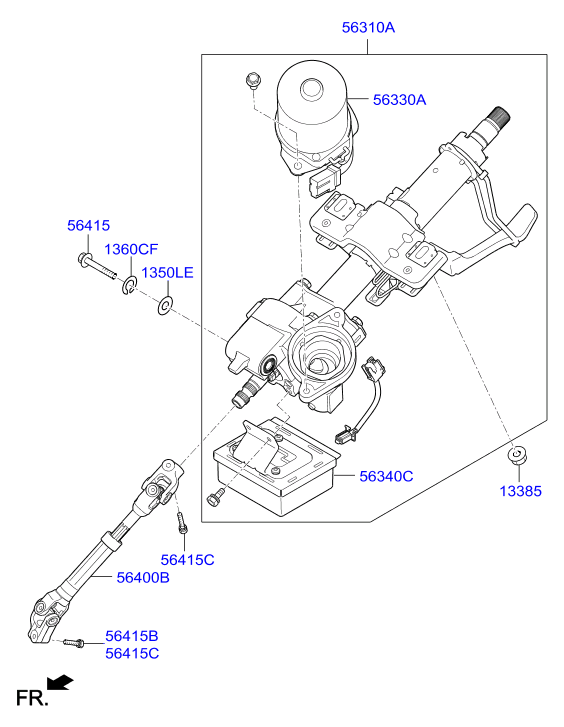 56310A
56330A
56415
1360CF
1350LE
56340C
13385
56415C
56400B
56415B
56415C
FR.