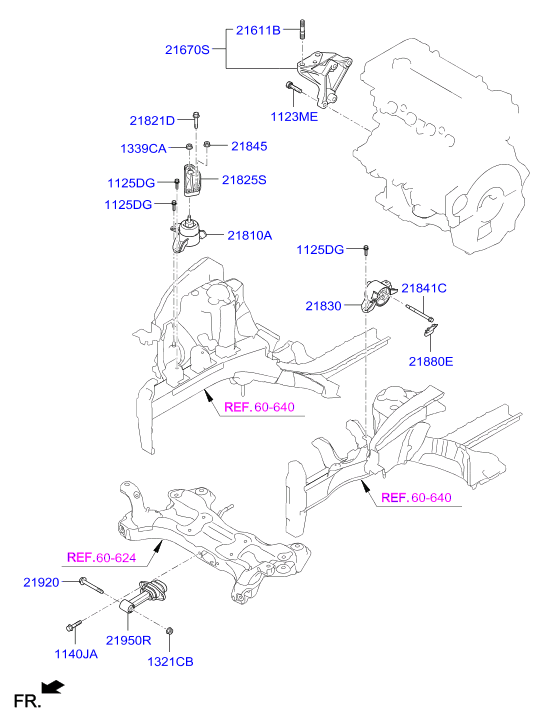 21611B
21670S
1123ME
21821D
1339CA
21845
1125DG
21825S
1125DG
21810A
1125DG
21841C
21830
21880E
REF.60-640
REF.60-640
REF.60-624
21920
21950R
1140JA
1321CB
FR.