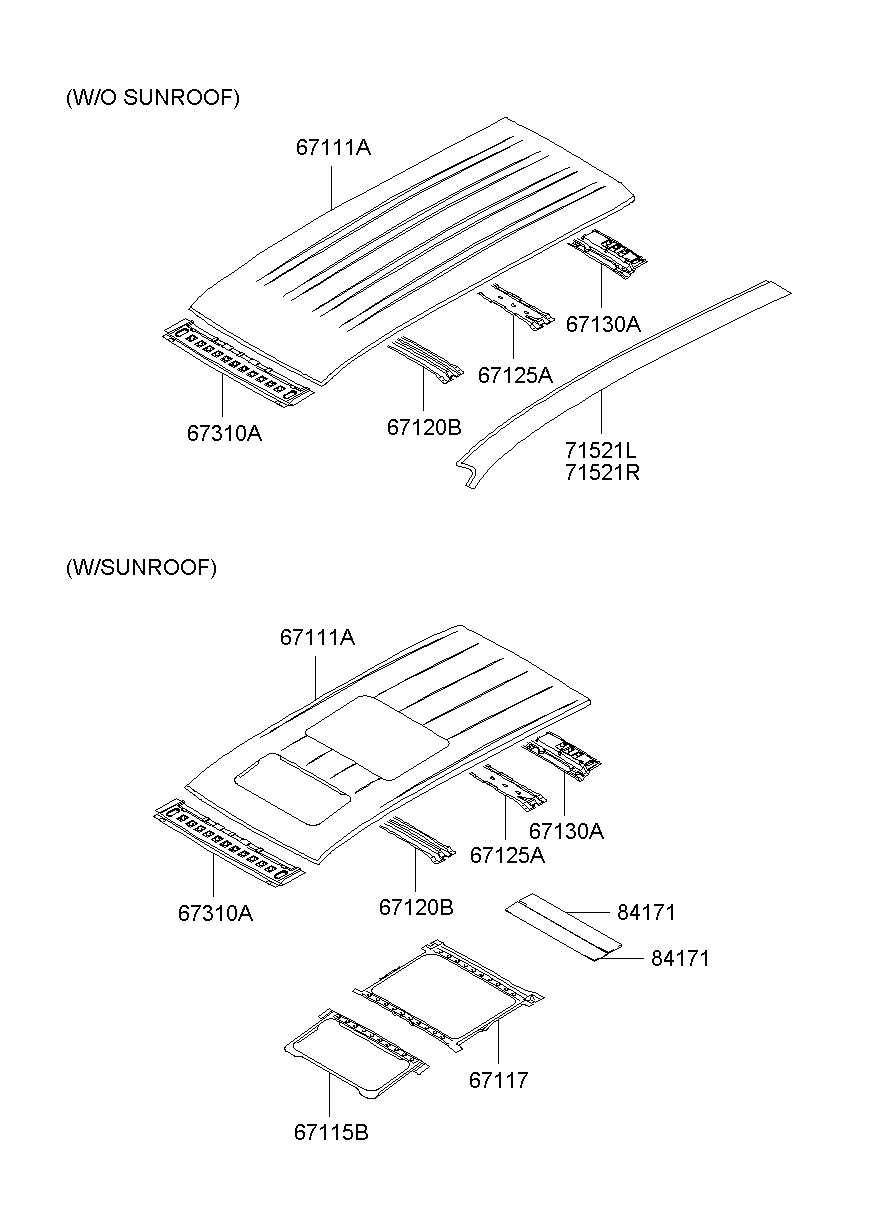 (W/O SUNROOF)

67111A

67130A

67125A

67310A

67120B

71521L
71521R

(W/SUNROOF)

67111A

67130A

67125A

67310A

67120B

84171

84171

67117

67115B