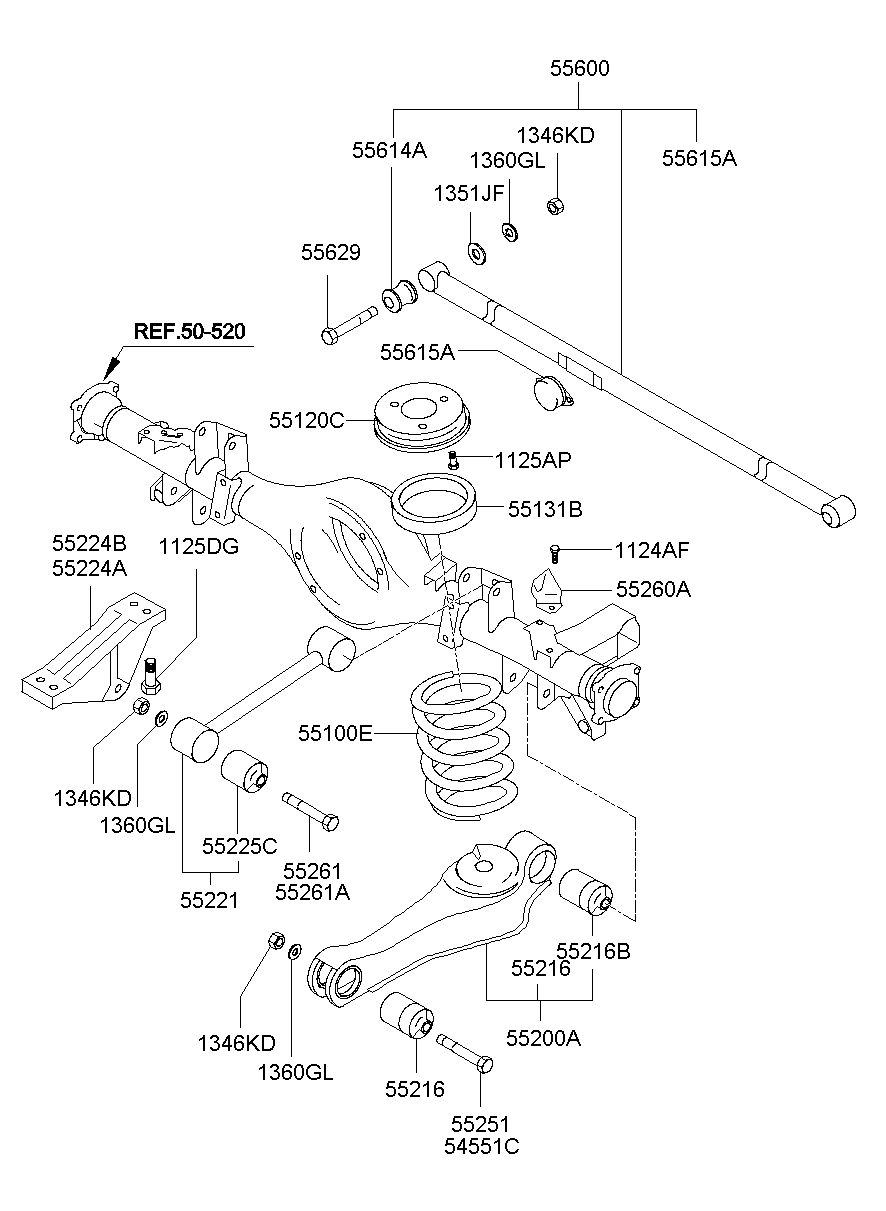 55600

55614A

1346KD

1360GL

55615A

1351JF

55629

REF.50-520

55615A

55120C

1125AP

55131B

55224B
55224A

1125DG

1124AF

55260A

55100E

1346KD

1360GL

55225C

55261
55261A

55221

55216B

55216

1346KD

1360GL

55200A

55216

55251
54551C