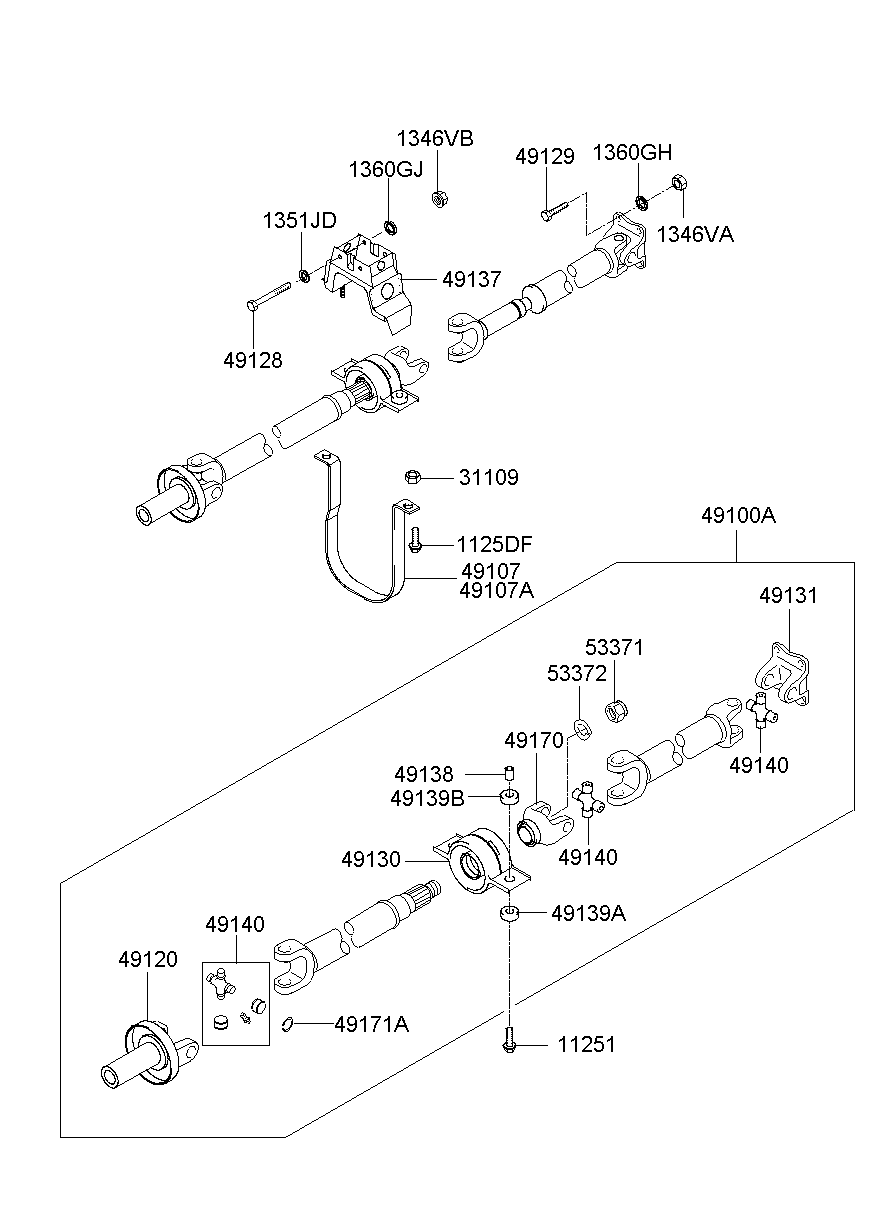 1346VB
1360GJ
49129
1360GH
1351JD
1346VA
49137
49128
31109
49100A
1125DF
49107
49107A
49131
53371
53372
49170
49140
49138
49139B
49140
49130
49139A
49140
49120
49171A
11251