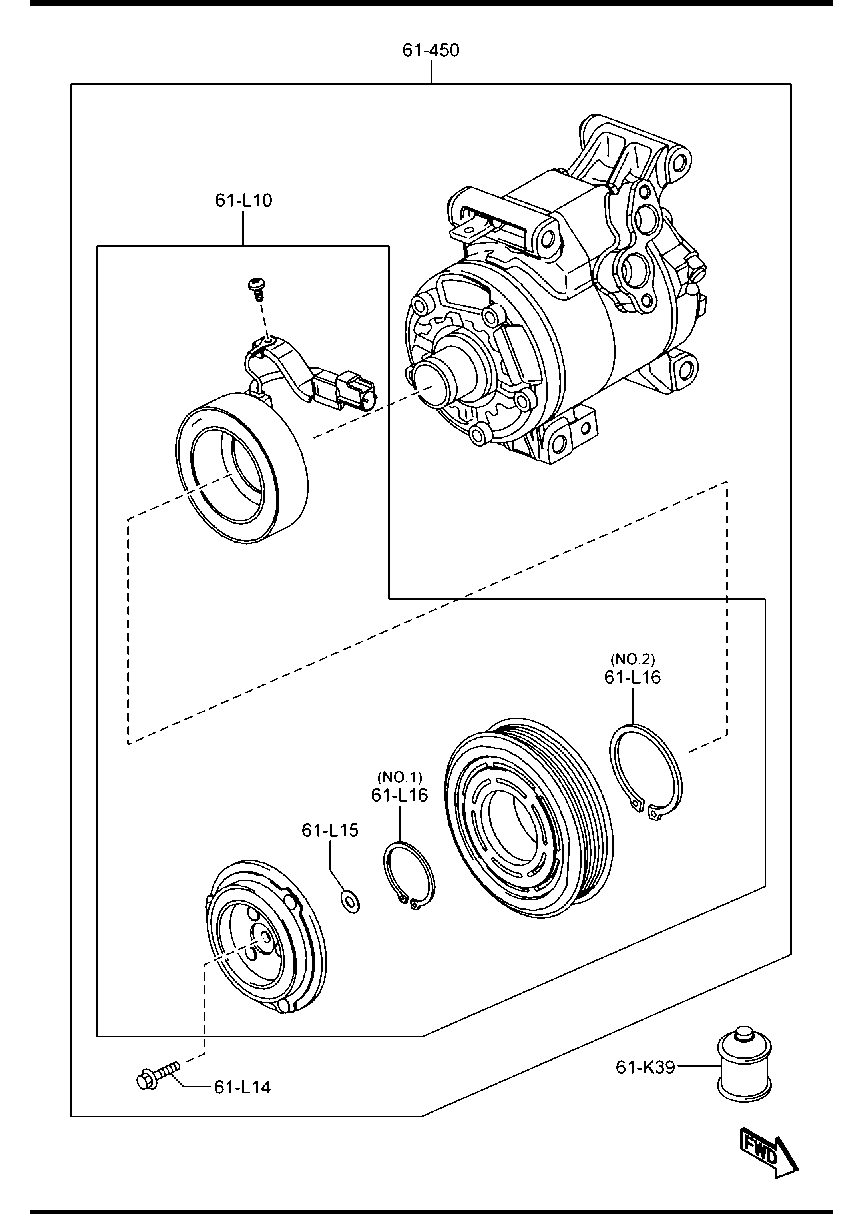 61-450

61-L10

(NO.2)
61-L16

(NO.1)
61-L16

61-L15

61-L14

61-K39

FWD