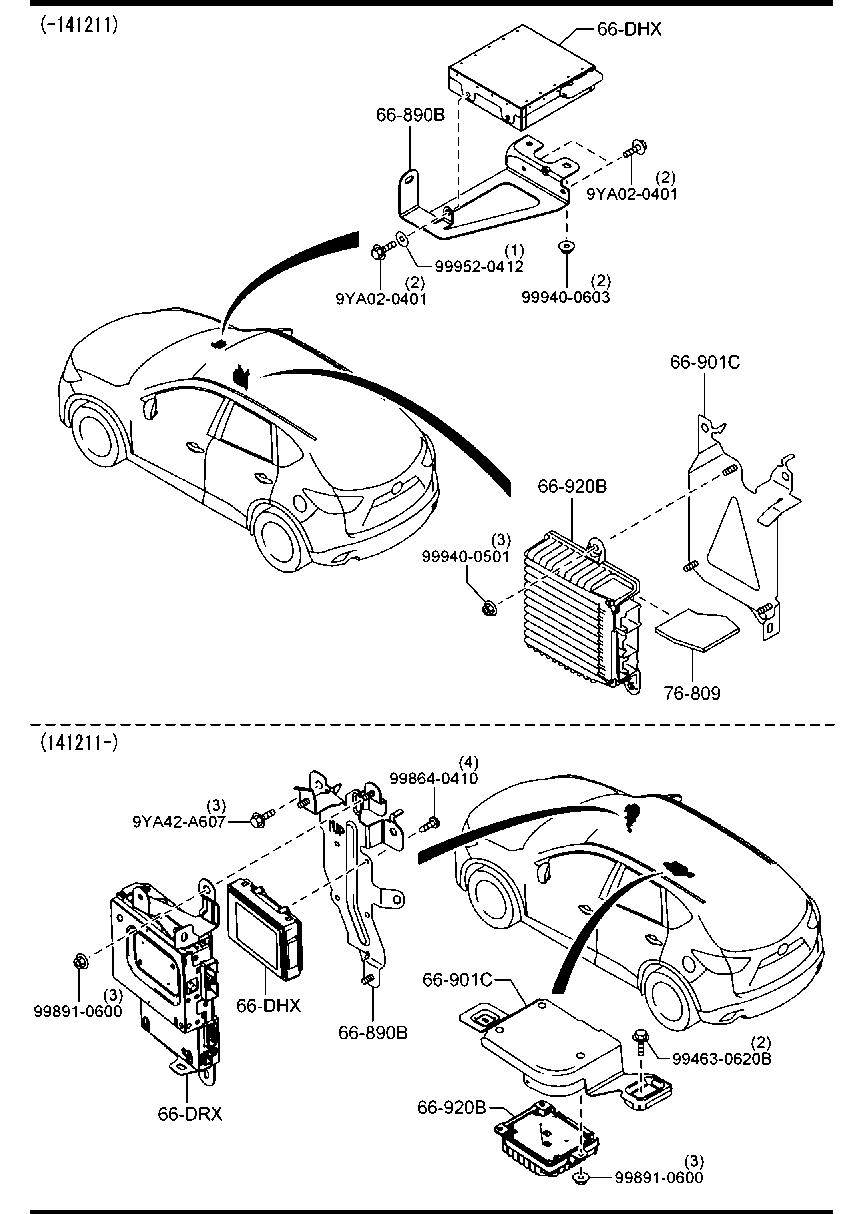 (-141211)

66-DHX

66-890B

(2)
9YA02-0401

(1)
99952-0412

(2)
9YA02-0401

(2)
99940-0603

66-901C

66-920B

(3)
99940-0501

76-809

(141211-)

(4)
99864-0410

(3)
9YA42-A607

99891-0600
(3)

66-DHX

66-890B

66-DRX

66-901C

(2)
99463-0620B

66-920B

(3)
99891-0600