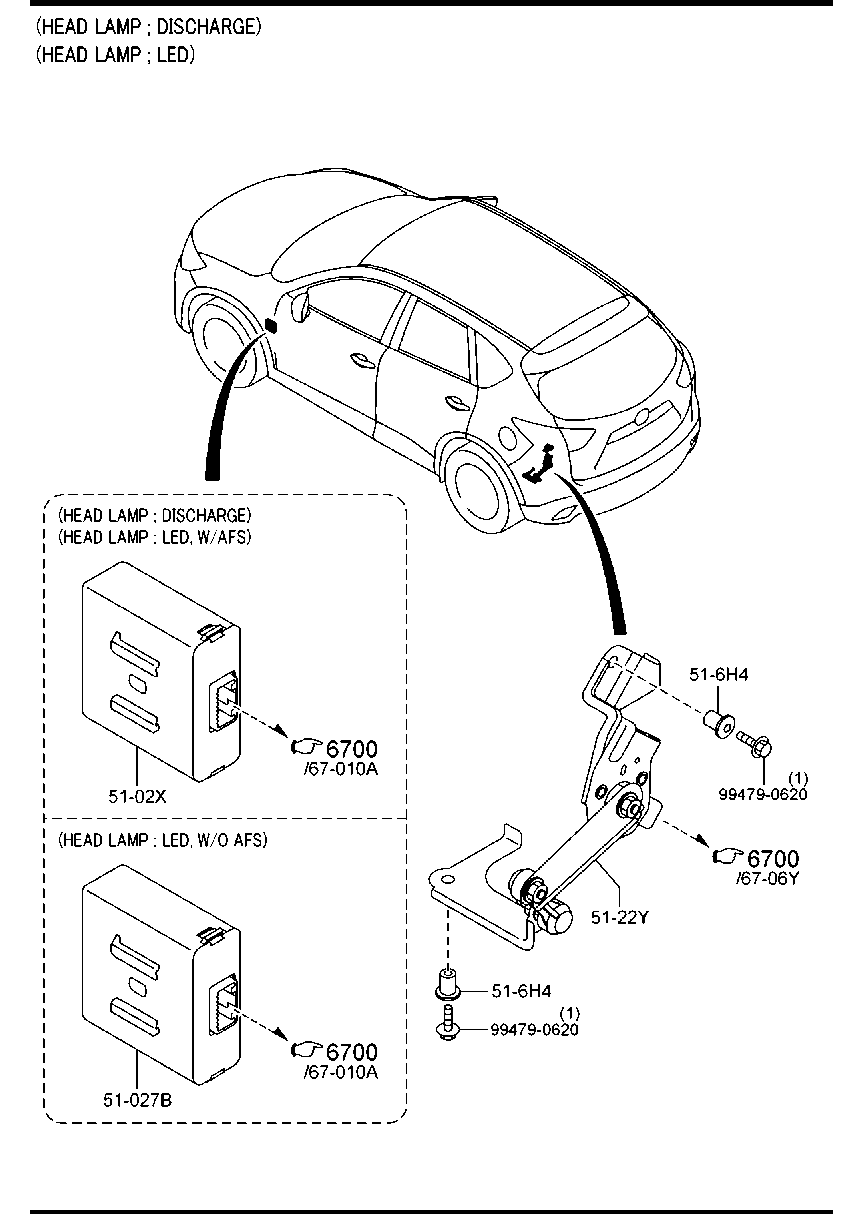 (HEAD LAMP ; DISCHARGE)
(HEAD LAMP ; LED)

(HEAD LAMP ; DISCHARGE)
(HEAD LAMP ; LED, W/AFS)

6700
/67-010A

51-02X

(HEAD LAMP ; LED, W/O AFS)

6700
/67-010A

51-027B

51-6H4

(1)
99479-0620

6700
/67-06Y

51-22Y

51-6H4

(1)
99479-0620