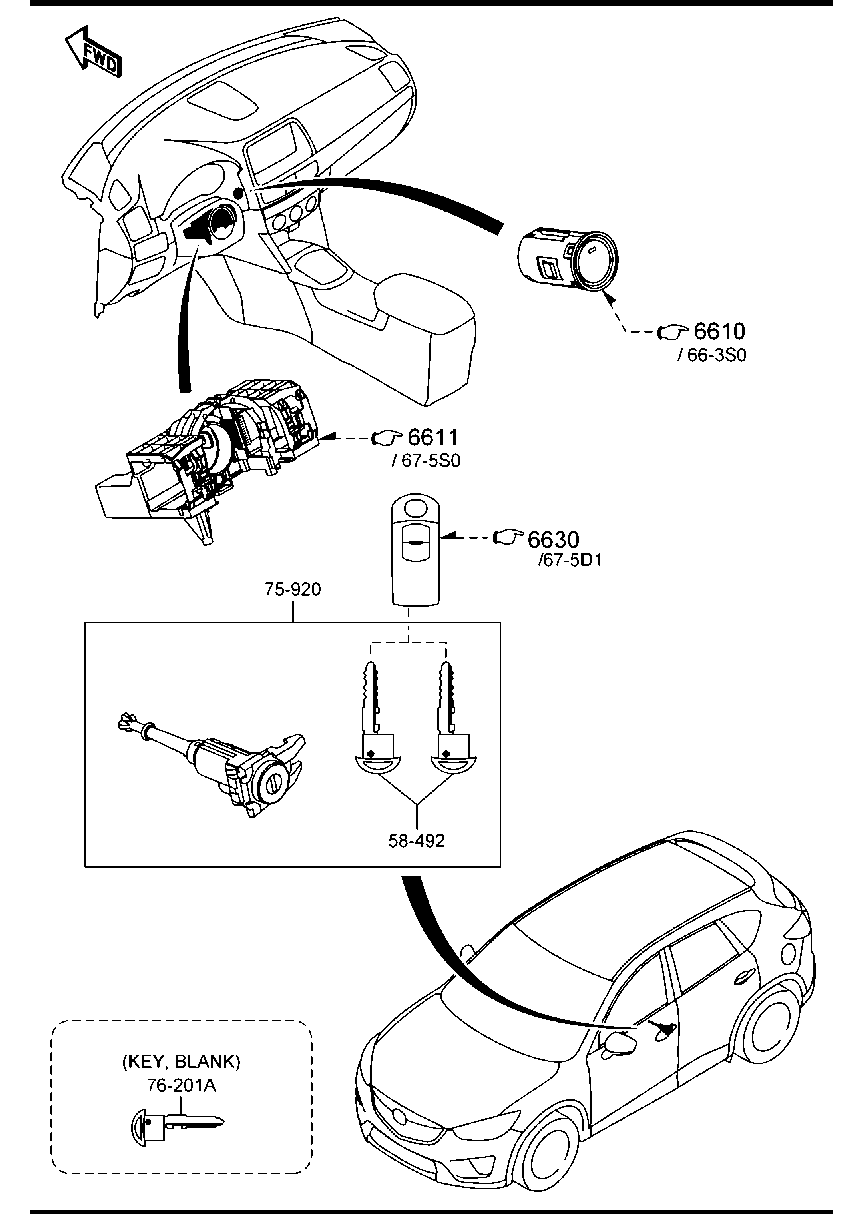 FWD

6610
/ 66-3S0

6611
/ 67-5S0

6630
/67-5D1

75-920

58-492

(KEY, BLANK)
76-201A