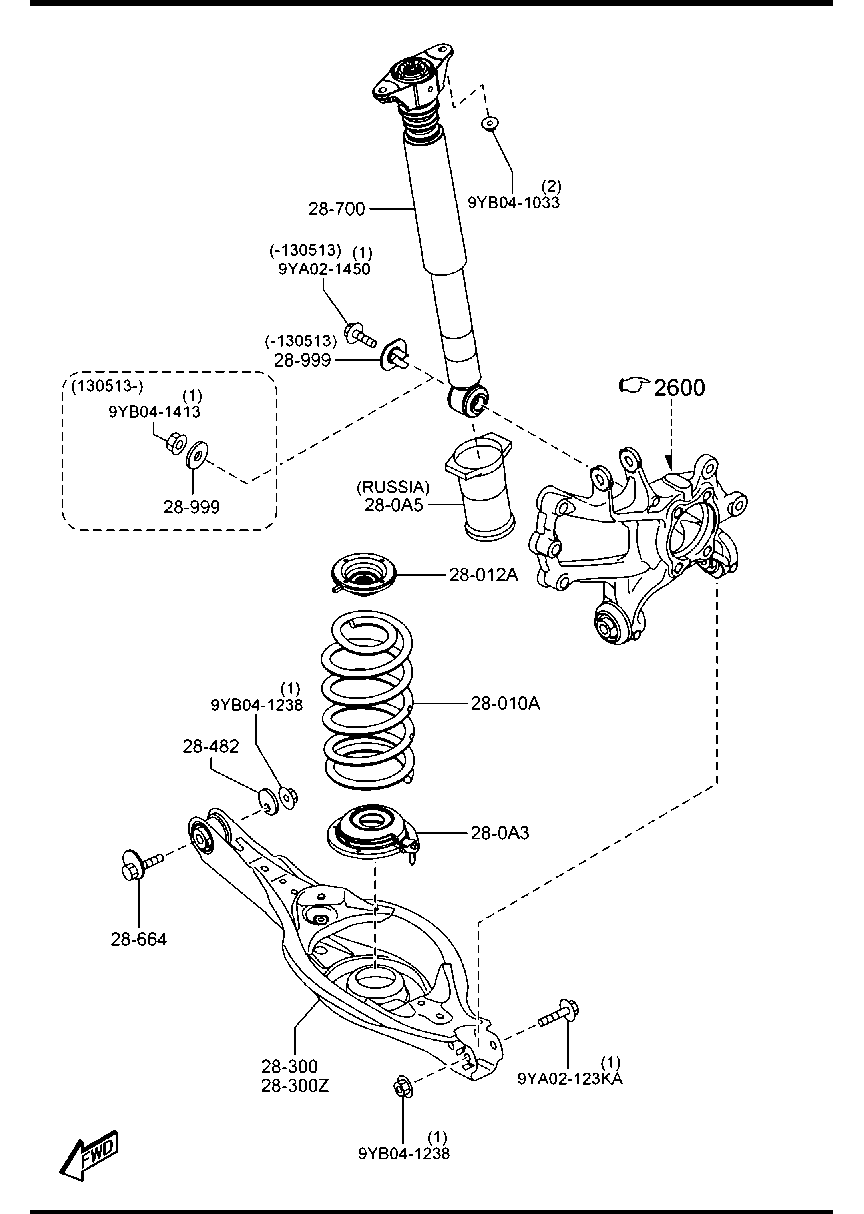 (2)
9YB04-1033

28-700

(-130513) (1)
9YA02-1450

(-130513)
28-999

(130513-)
(1)
9YB04-1413

28-999

2600

(RUSSIA)
28-0A5

28-012A

(1)
9YB04-1238

28-010A

28-482

28-0A3

28-664

28-300
28-300Z

(1)
9YA02-123KA

(1)
9YB04-1238

FWD