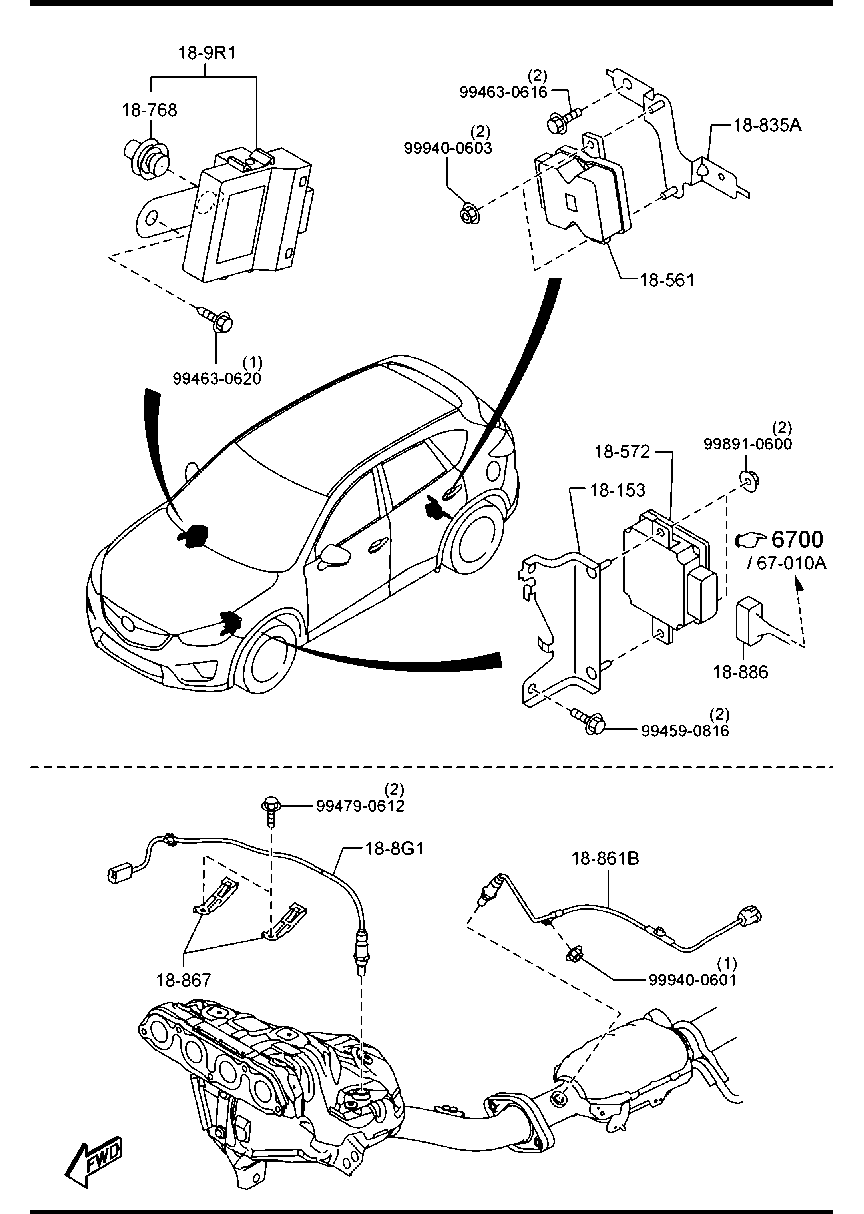 18-9R1

18-768

(1)
99463-0620

(2)
99463-0616

(2)
99940-0603

18-835A

18-561

18-572

(2)
99891-0600

18-153

6700
/ 67-010A

18-886

(2)
99459-0816

(2)
99479-0612

18-8G1

18-861B

18-867

(1)
99940-0601

FWD