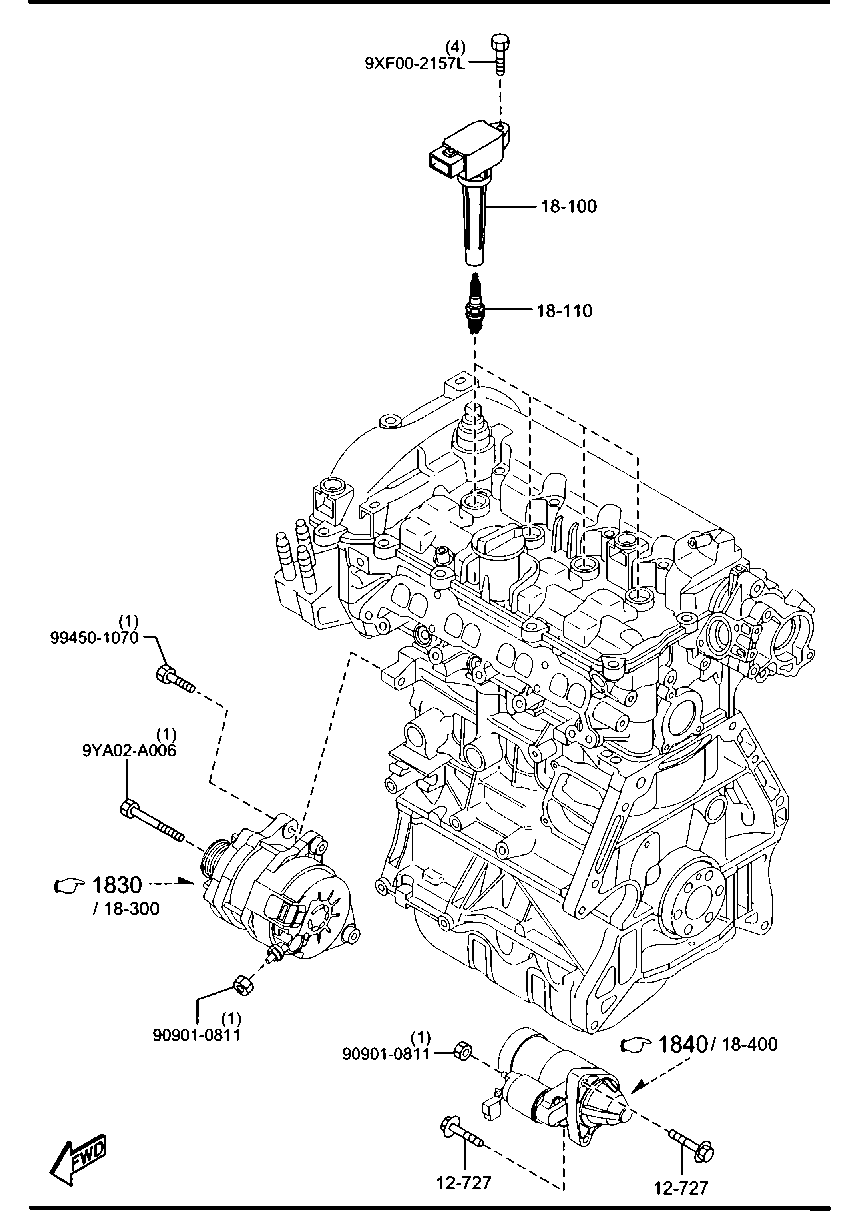 (4)
9XF00-2157L

18-100

18-110

(1)
99450-1070

(1)
9YA02-A006

1830
/ 18-300

(1)
90901-0811

(1)
90901-0811

1840 / 18-400

12-727

12-727

FWD