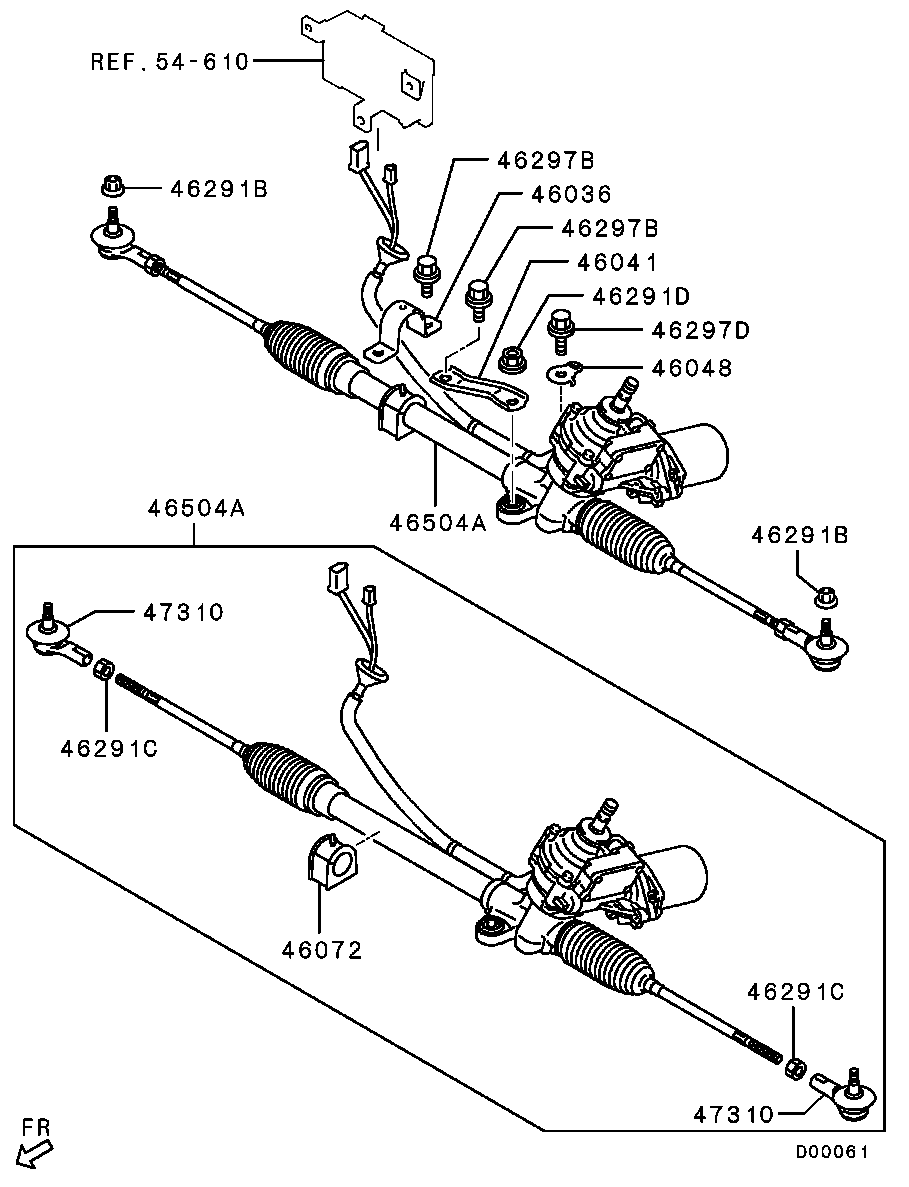 REF. 54-610
46291B
46297B
46036
46297B
46041
46291D
46297D
46048
46504A
46504A
46291B
47310
46291C
46072
46291C
47310
FR
D00061