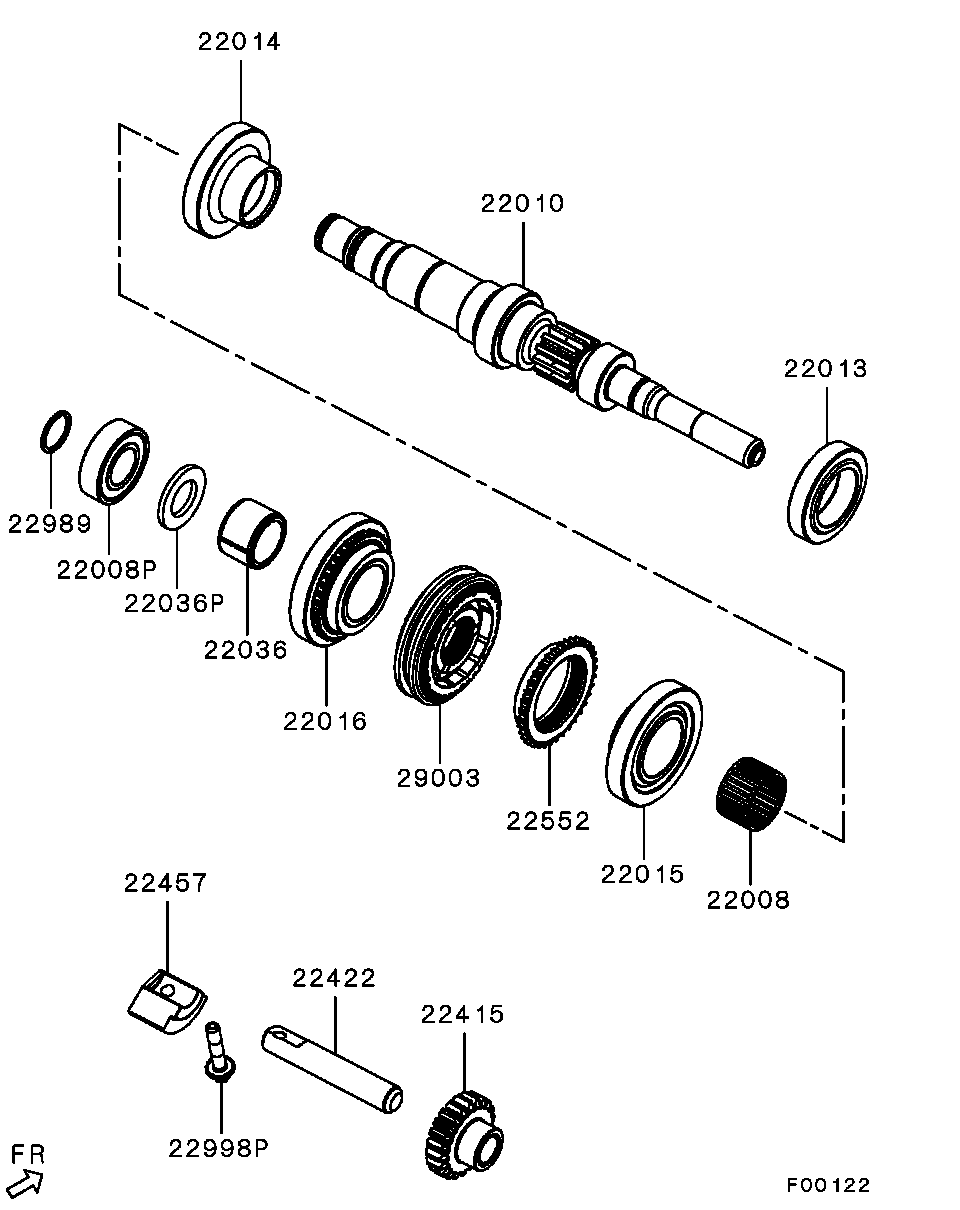 22014
22010
22013
22989
22008P
22036P
22036
22016
29003
22552
22015
22008
22457
22422
22415
22998P
FR
F00122