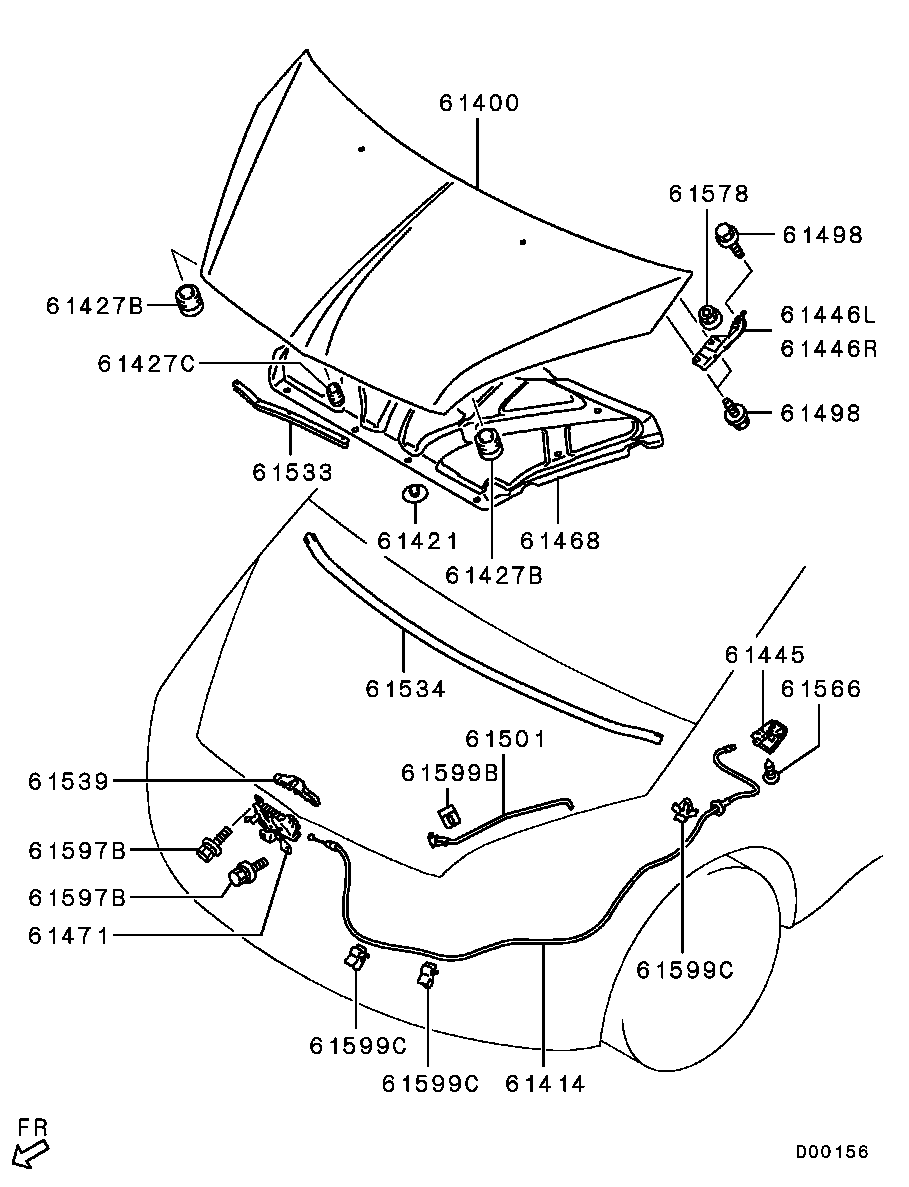 61400
61578
61498
61427B
61446L
61446R
61427C
61498
61533
61421
61468
61427B
61534
61445
61566
61501
61599B
61539
61597B
61597B
61471
61599C
61599C
61599C
61414
FR
D00156