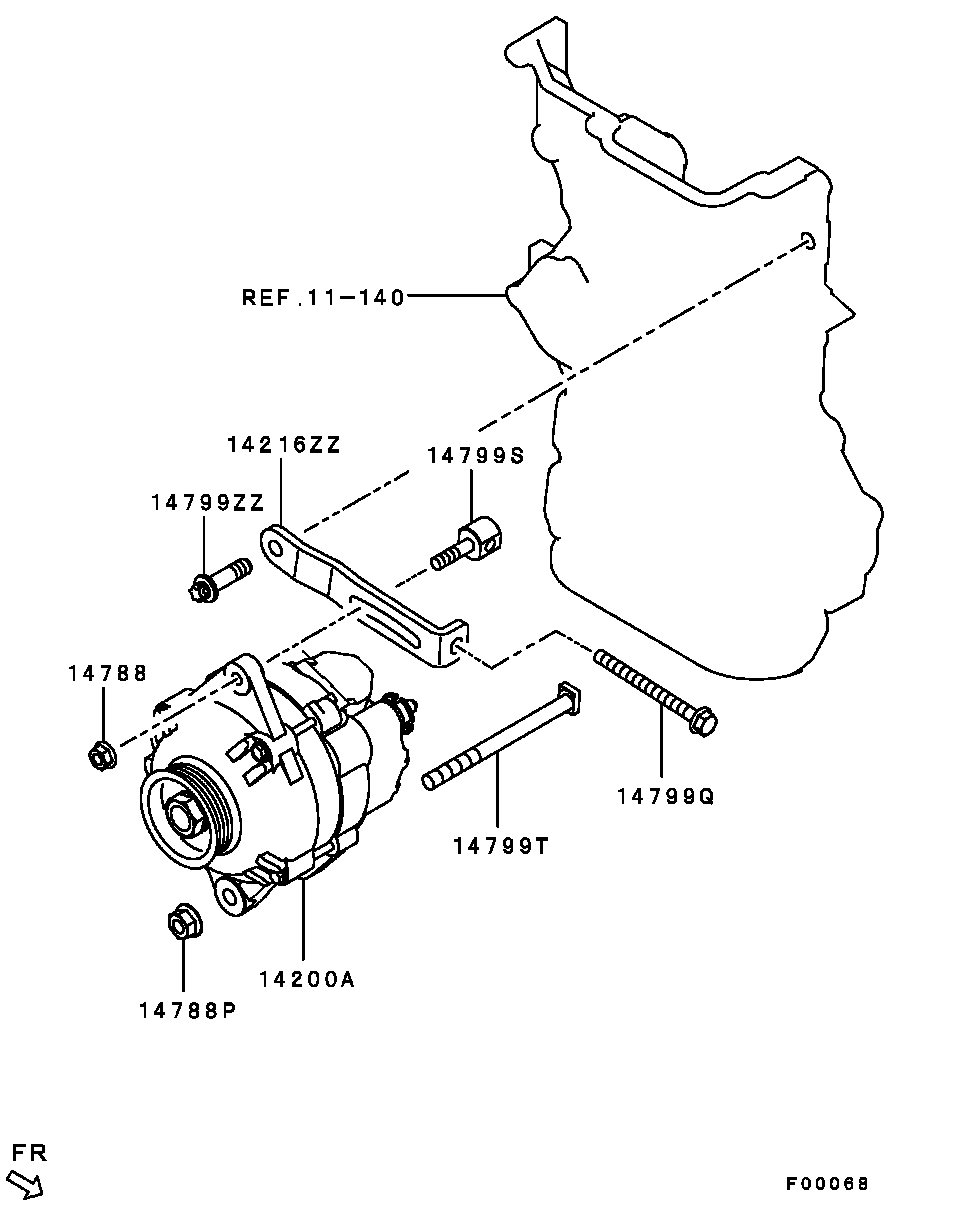 REF.11-140

14216ZZ

14799S

14799ZZ

14788

14799Q

14799T

14200A

14788P

FR

F00068