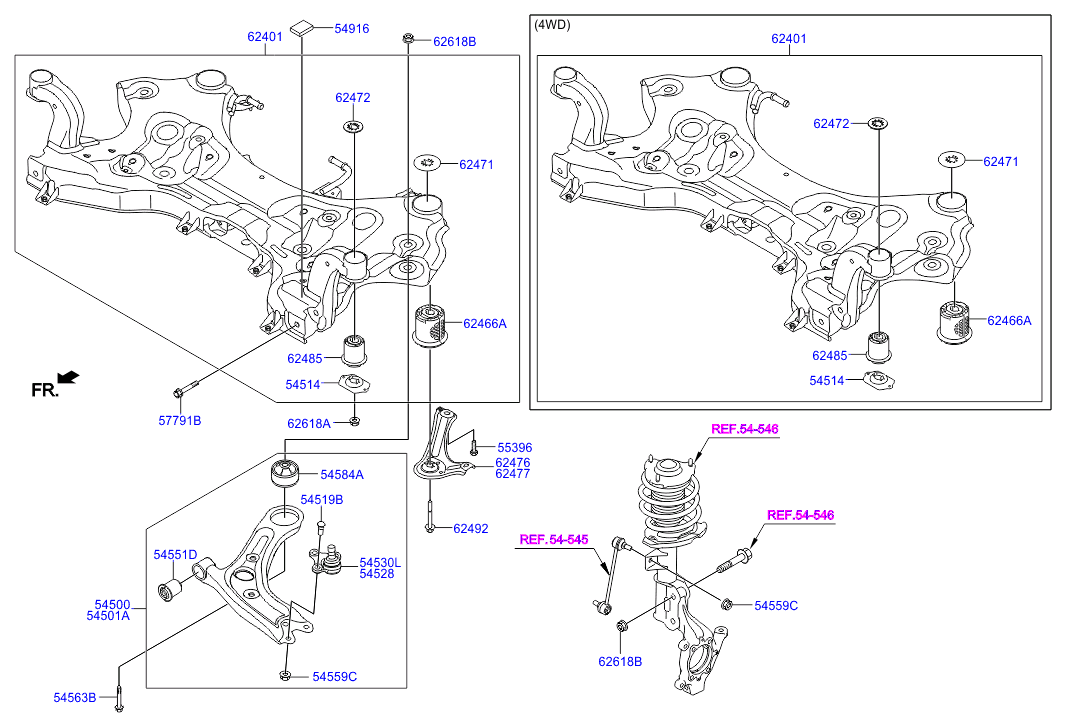 62401
54916
62618B
62472
62471
62466A
62485
54514
FR.
57791B
62618A
55396
62476
62477
62492
54584A
54519B
54551D
54530L
54528
54500
54501A
54559C
54563B
(4WD)
62401
62472
62471
62466A
62485
54514
REF.54-546
REF.54-546
REF.54-545
54559C
62618B