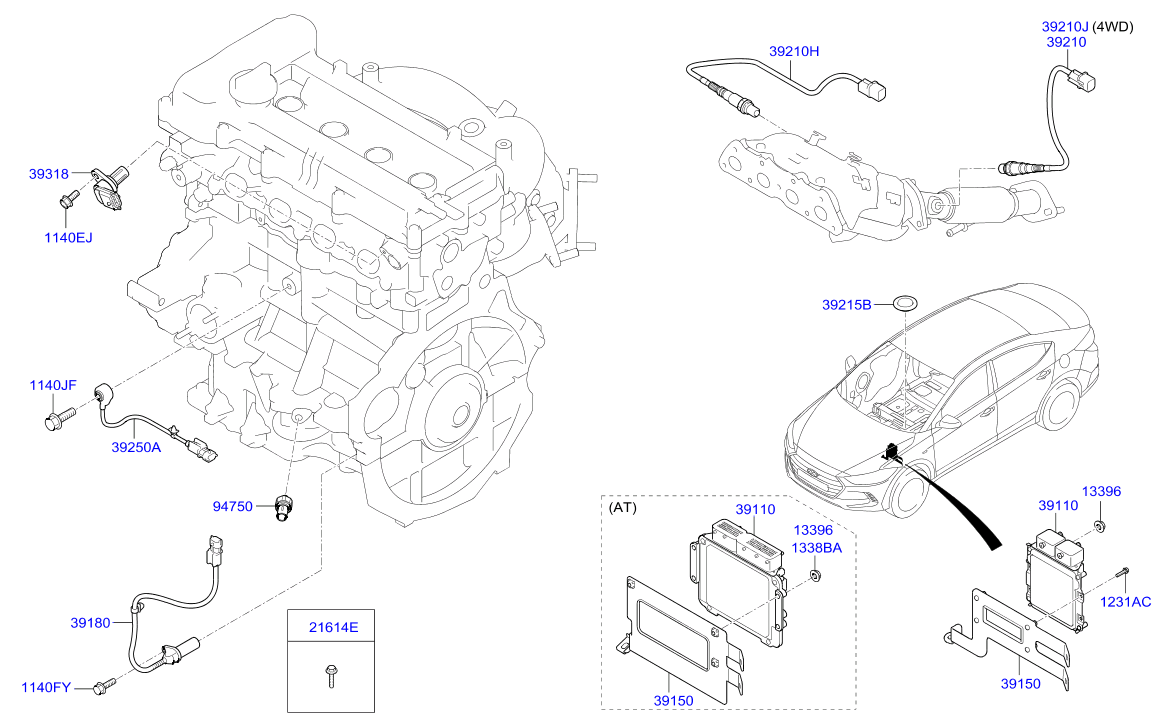 39318
1140EJ
1140JF
39250A
94750
39180
1140FY
21614E
39210H
39210J (4WD)
39210
39215B
(AT)
39110
13396
1338BA
39150
39110
13396
1231AC
39150