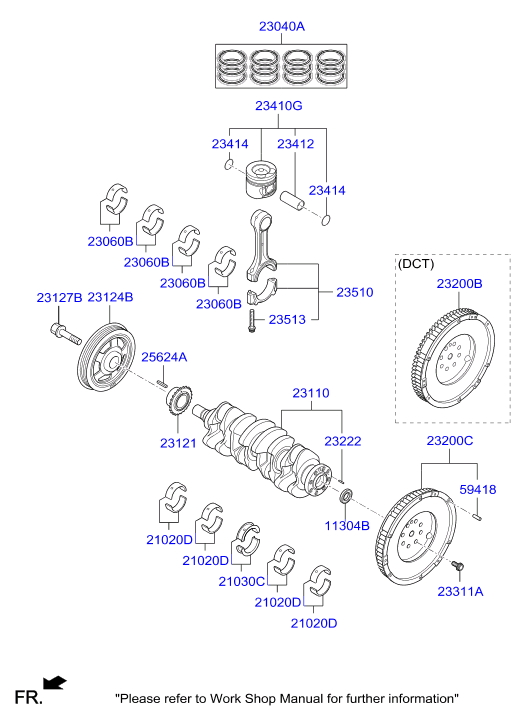 23040A

23410G

23414

23412

23414

23060B

23060B

23060B

23060B

23510

23513

(DCT)

23200B

23127B

23124B

25624A

23110

23121

23222

23200C

59418

11304B

21020D

21020D

21030C

21020D

21020D

23311A

FR.

"Please refer to Work Shop Manual for further information"