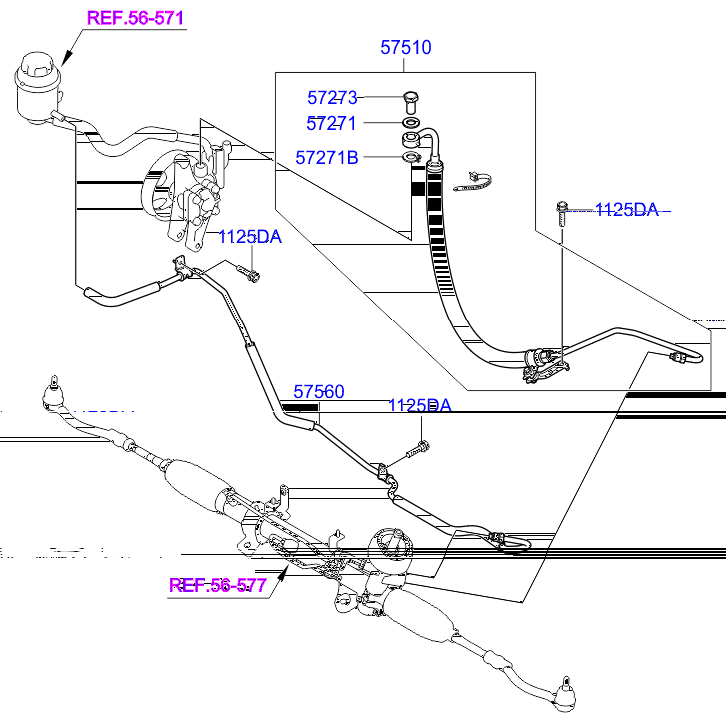 REF.56-571

57510

57273

57271

57271B

1125DA

1125DA

57560

1125DA

REF.56-577