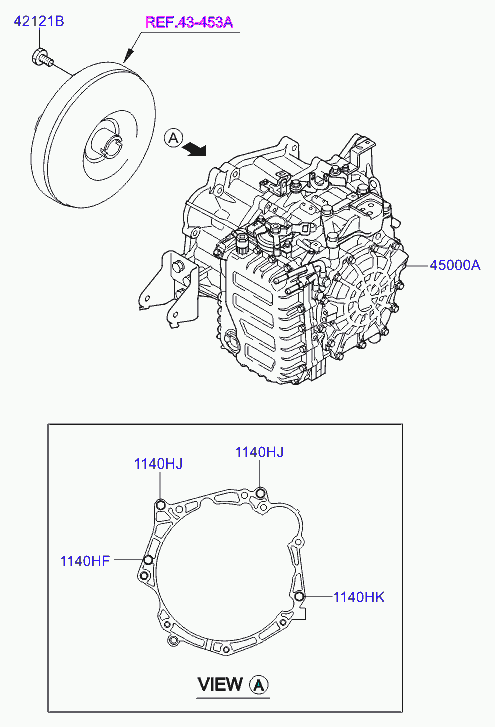 42121B
REF.43-453A
A
45000A
1140HJ
1140HJ
1140HF
1140HK
VIEW A