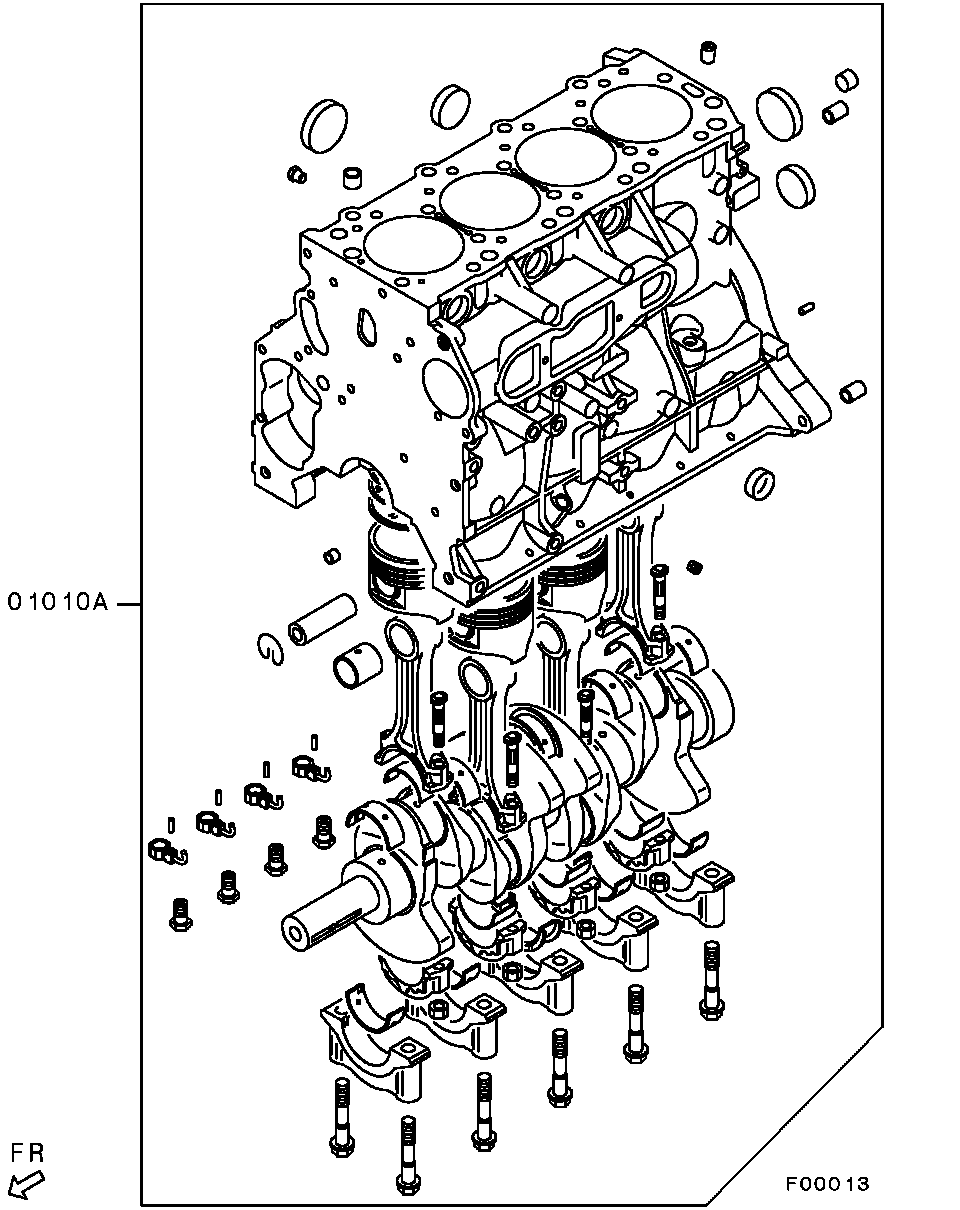 01010A

FR

F00013