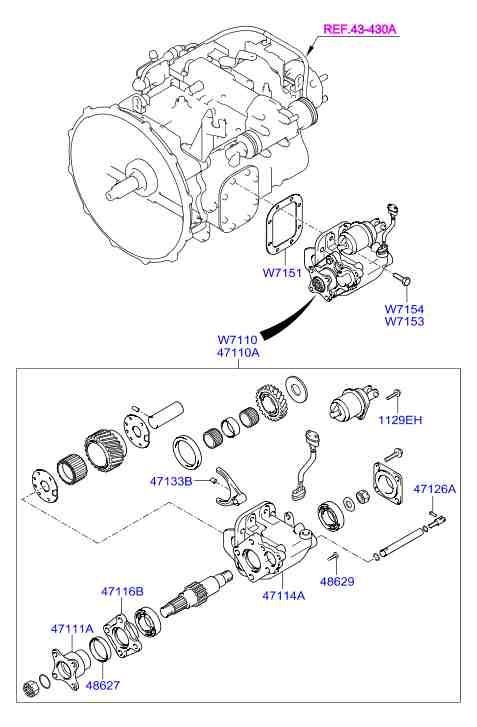 REF.43-430A

W7151

W7154
W7153

W7110
47110A

1129EH

47133B

47126A

48629

47114A

47116B

47111A

48627