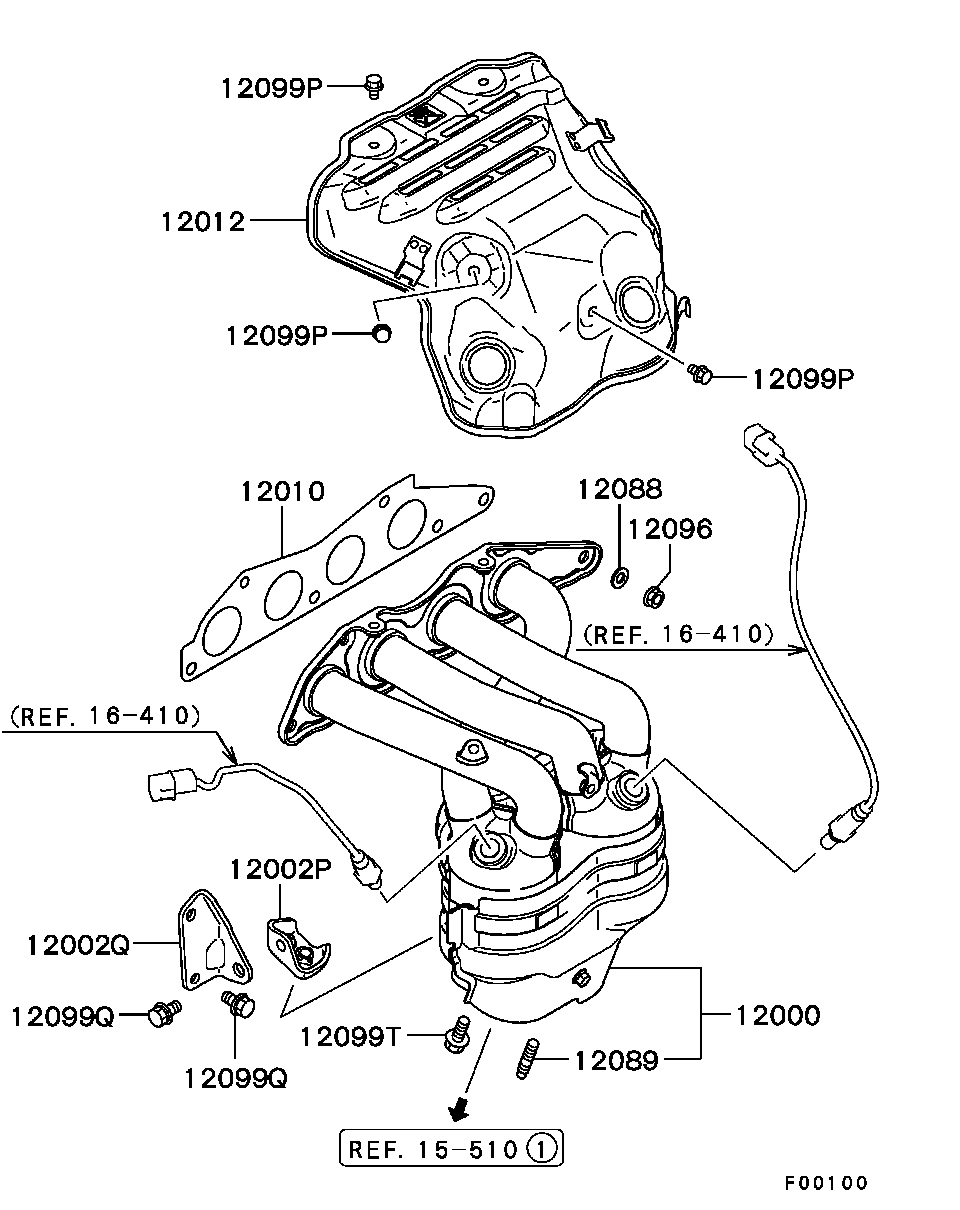 12099P

12012

12099P

12099P

12010

12088

12096

(REF. 16-410)

(REF. 16-410)

12002P

12002Q

12099Q

12099Q

12099T

12000

12089

REF. 15-510 ①

F00100