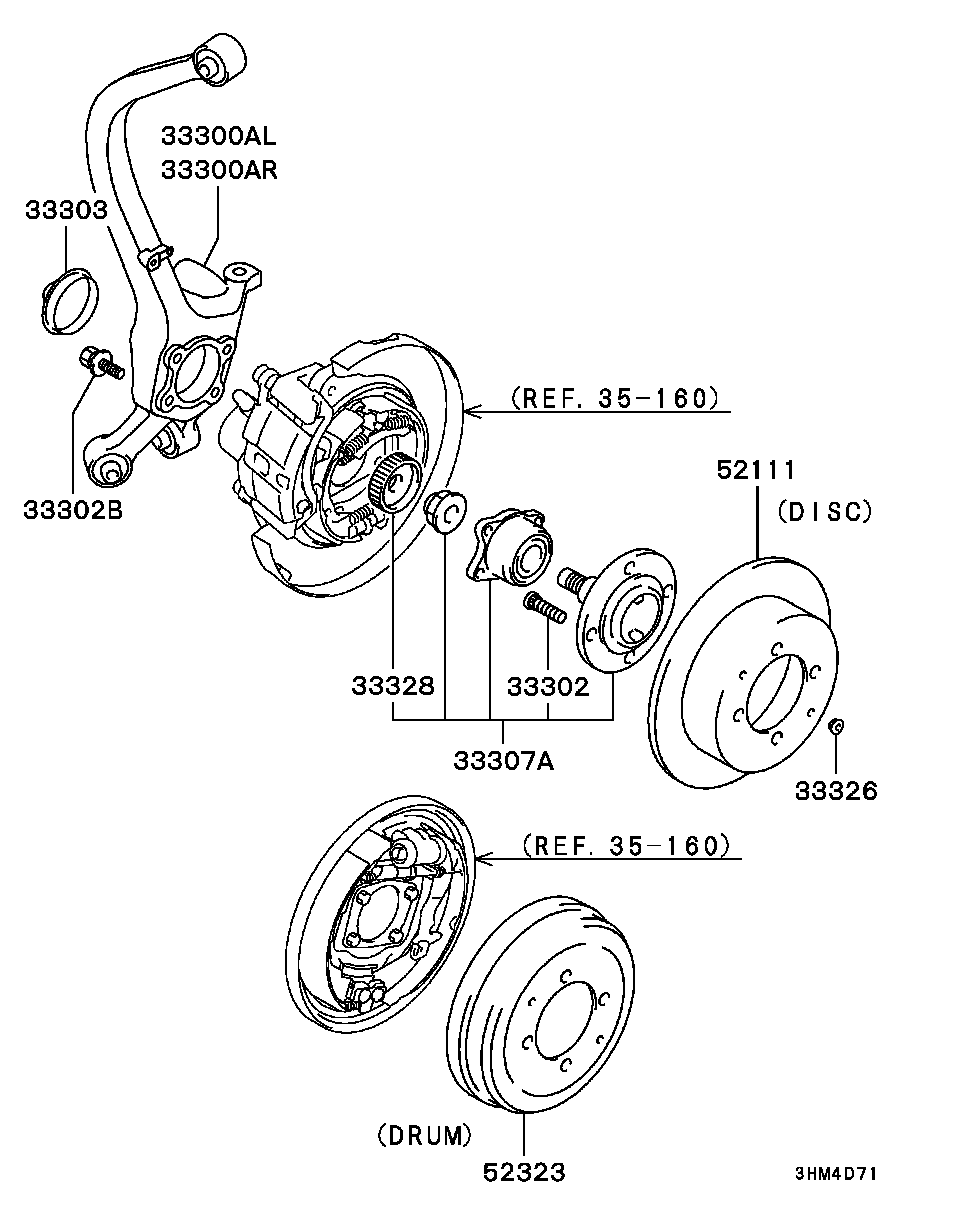 33300AL
33300AR
33303
33302B
(REF. 35-160)
52111
(DISC)
33328
33302
33307A
33326
(REF. 35-160)
(DRUM)
52323
3HM4D71