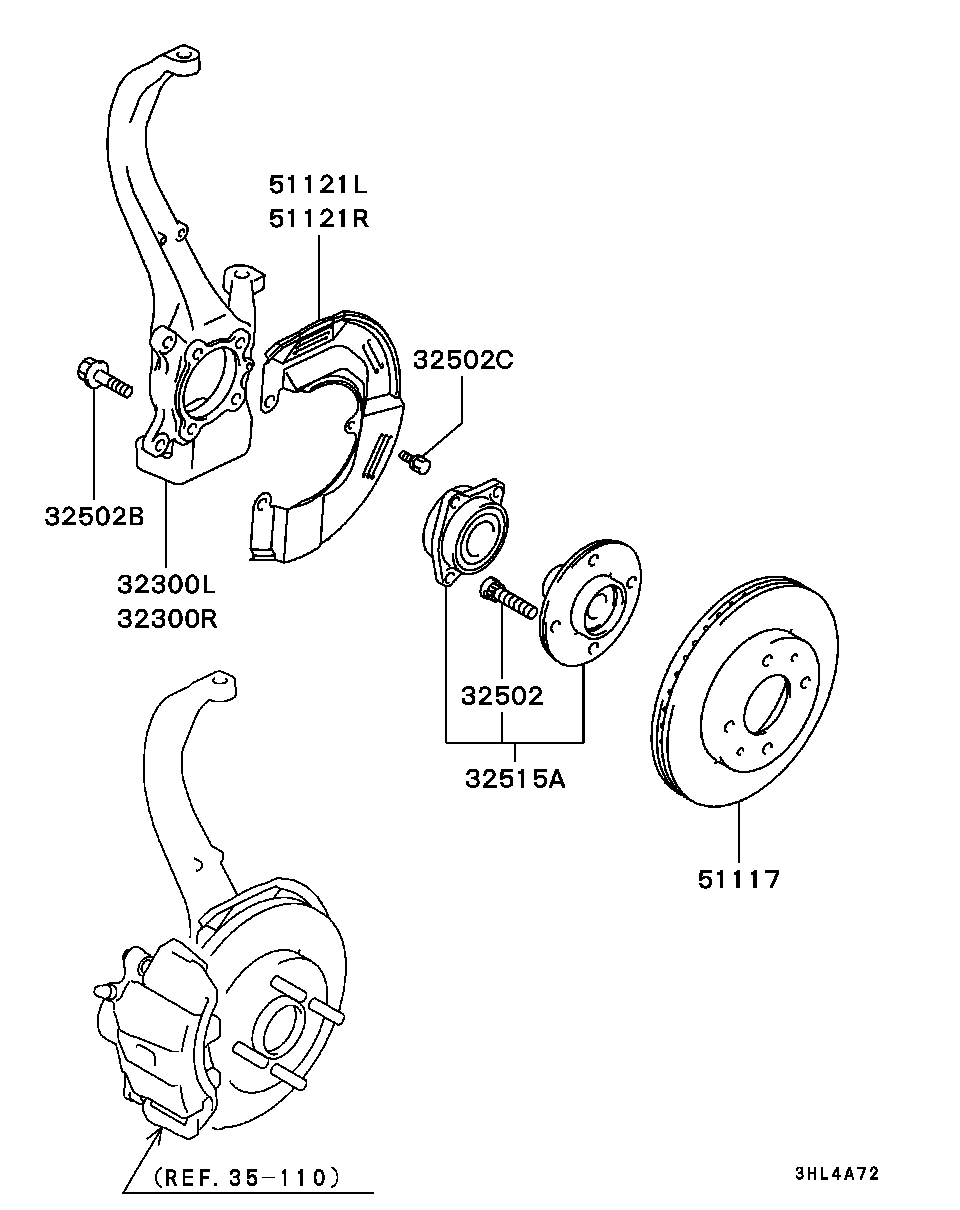 51121L
51121R

32502C

32502B

32300L
32300R

32502

32515A

51117

(REF. 35-110)

3HL4A72