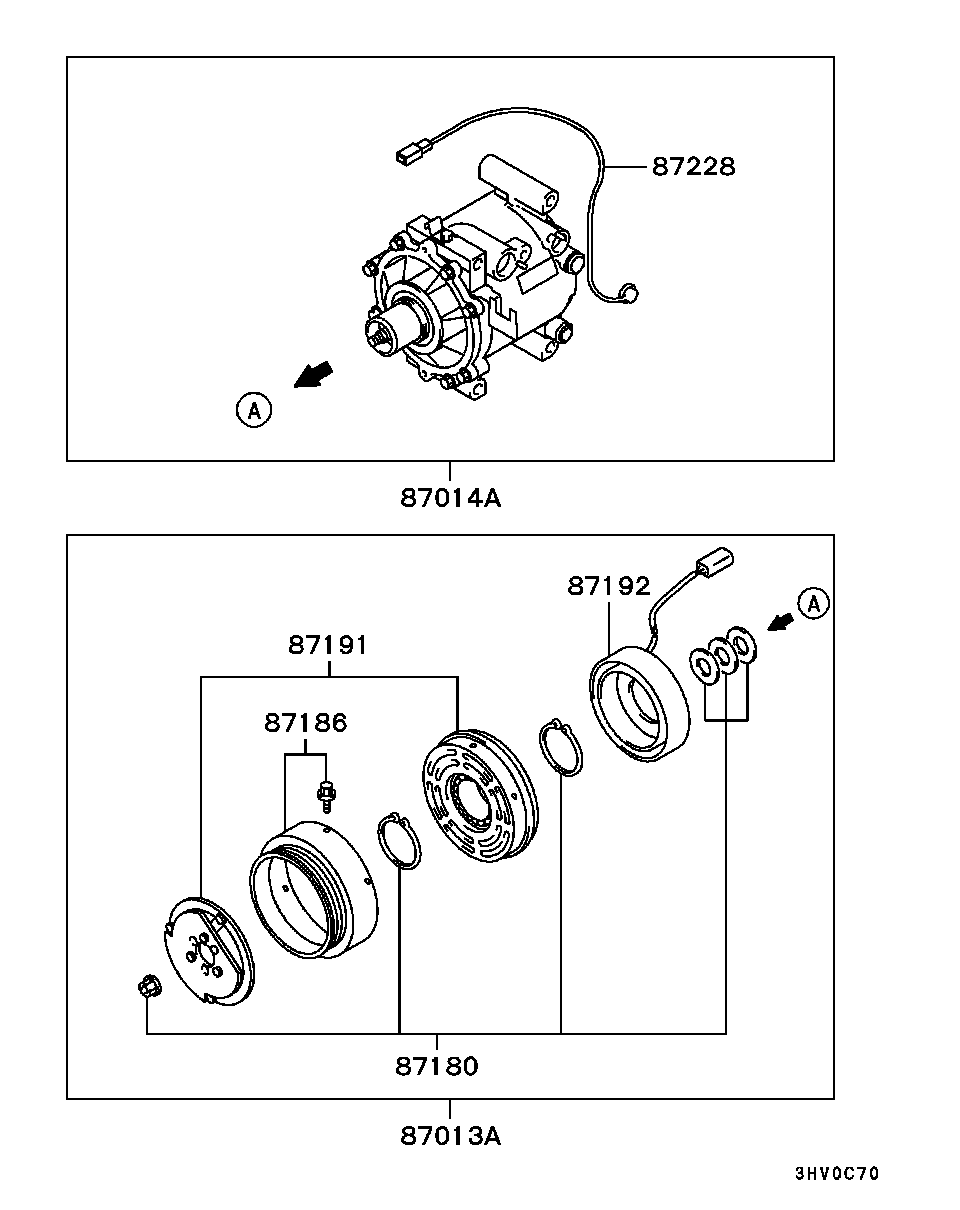 87228

A

87014A

87192

A

87191

87186

87180

87013A

3HV0C70