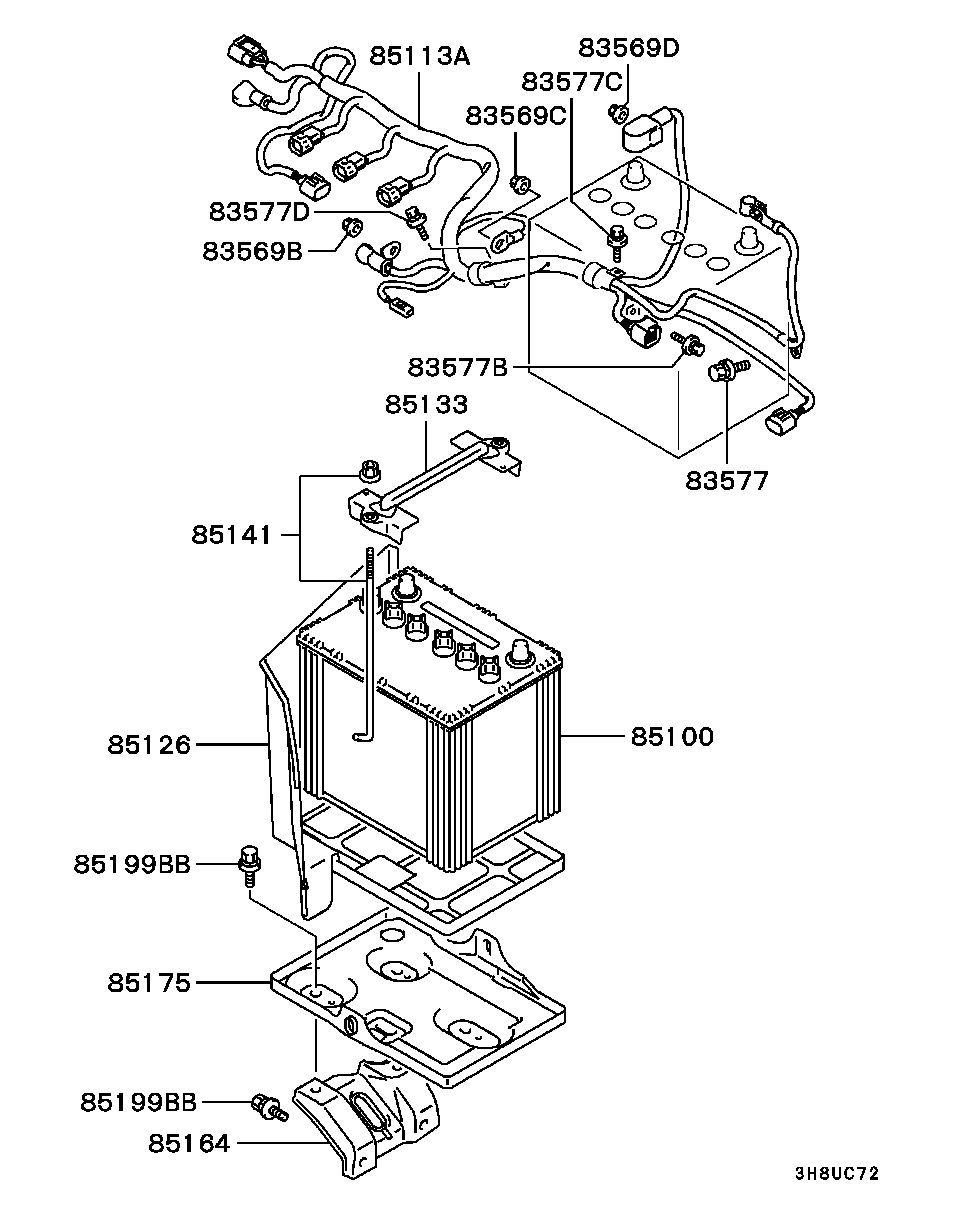 85113A
83569D
83577C
83569C
83577D
83569B
83577B
85133
83577
85141
85126
85100
85199BB
85175
85199BB
85164
3H8UC72