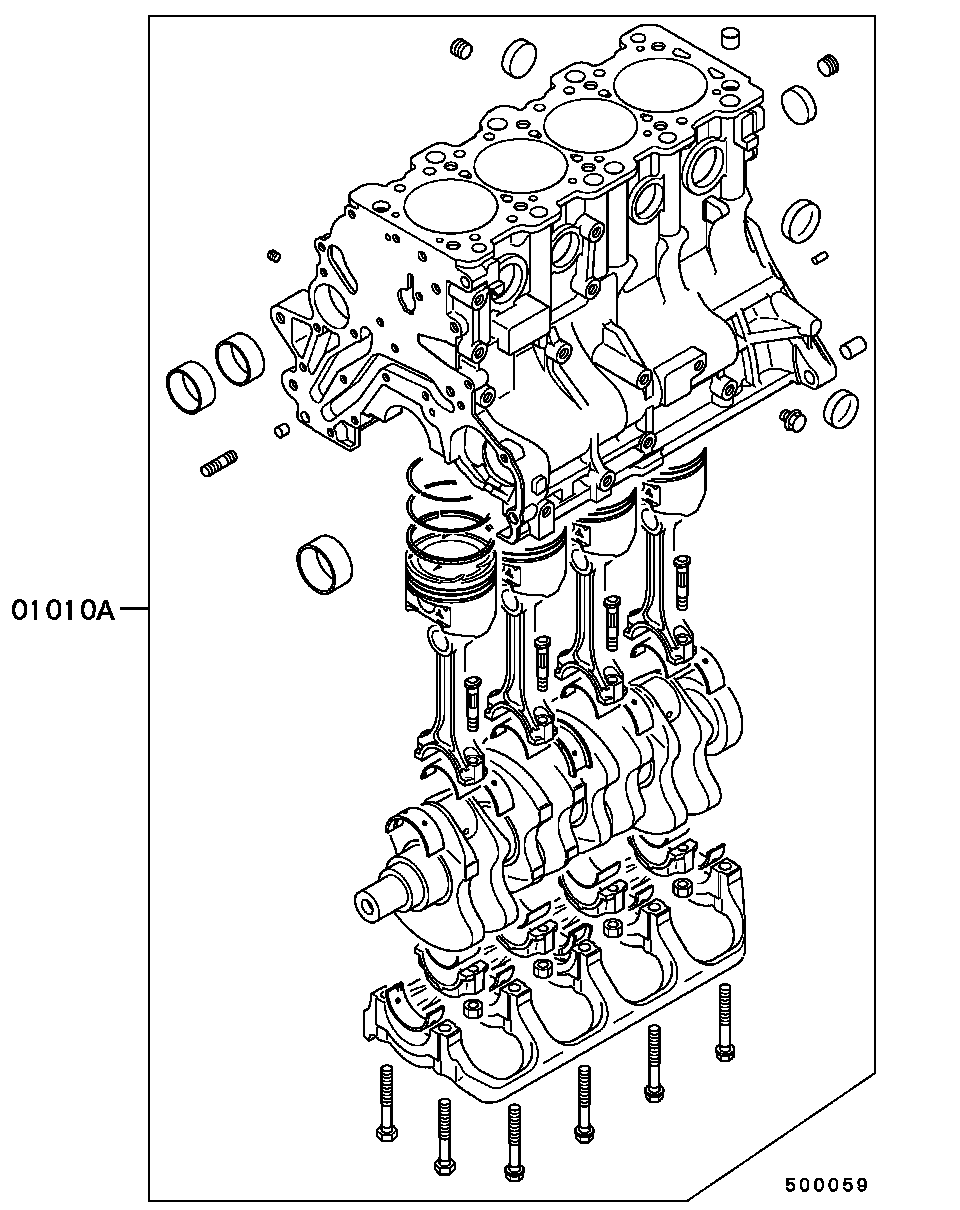 01010A

500059