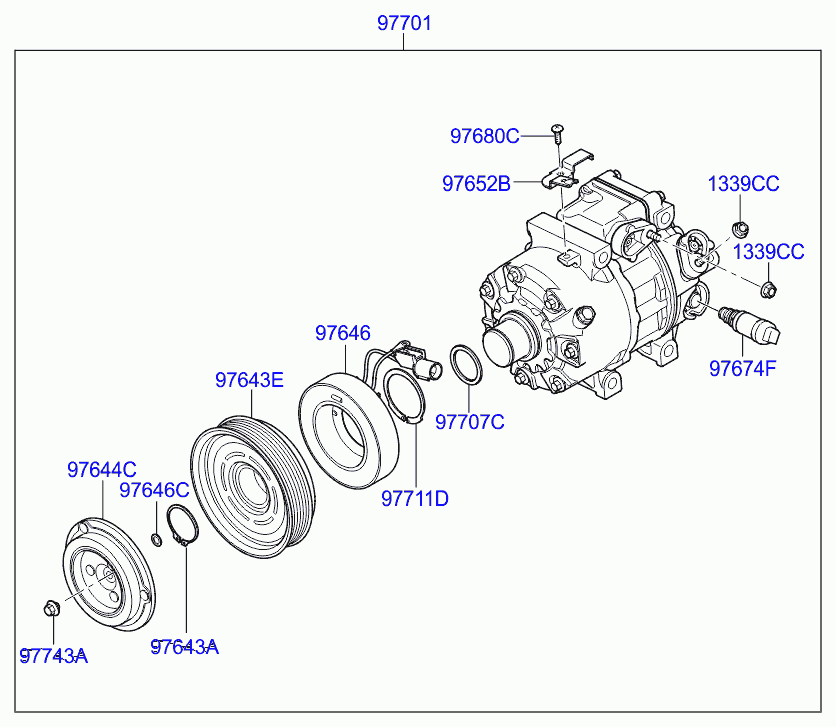 97701

97680C

97652B

1339CC

1339CC

97646

97643E

97707C

97674F

97644C

97646C

97711D

97743A

97643A