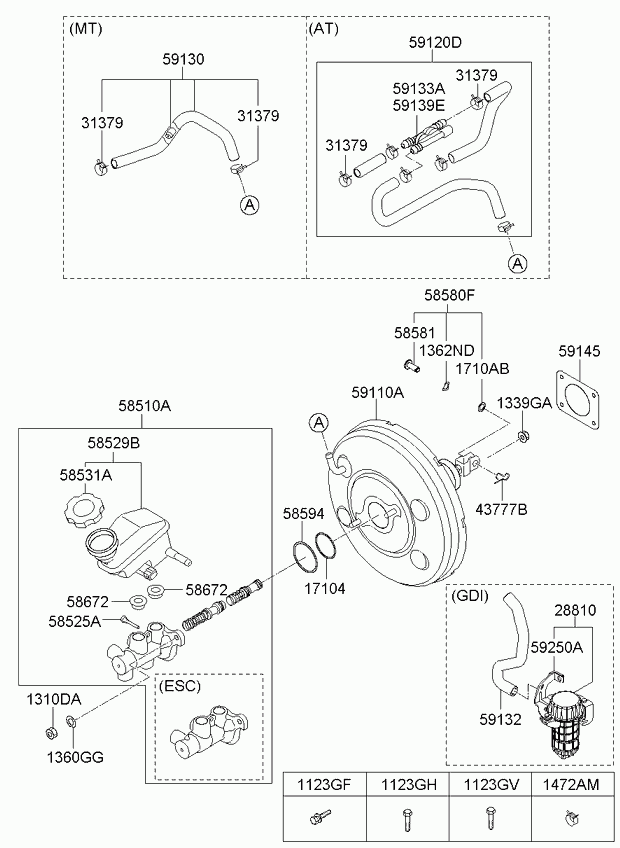 (MT)
59130
31379
31379
A

(AT)
59120D
59133A
59139E
31379
31379
A

58580F
58581
1362ND
1710AB
59145
1339GA
59110A
A
43777B
58510A
58529B
58531A
58594
17104
58672
58672
58525A
(ESC)
1310DA
1360GG

(GDI)
28810
59250A
59132

| 1123GF | 1123GH | 1123GV | 1472AM |
|---|---|---|---|
| | | | |